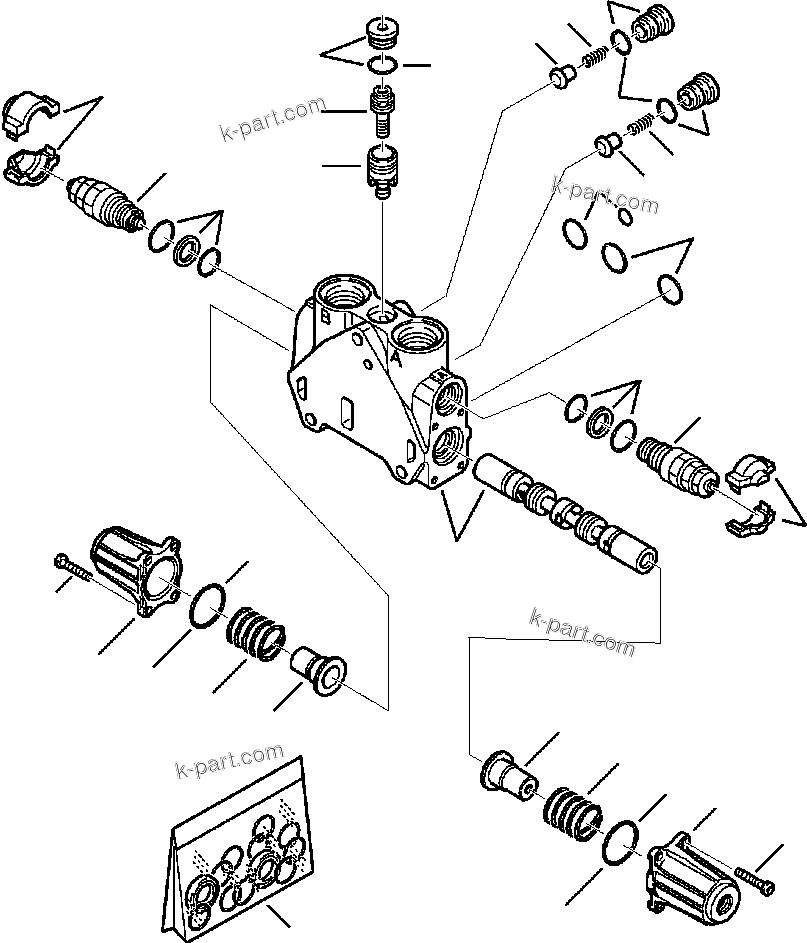 k-part.com
k-part.com
B
A
k-part.com
k-part.com