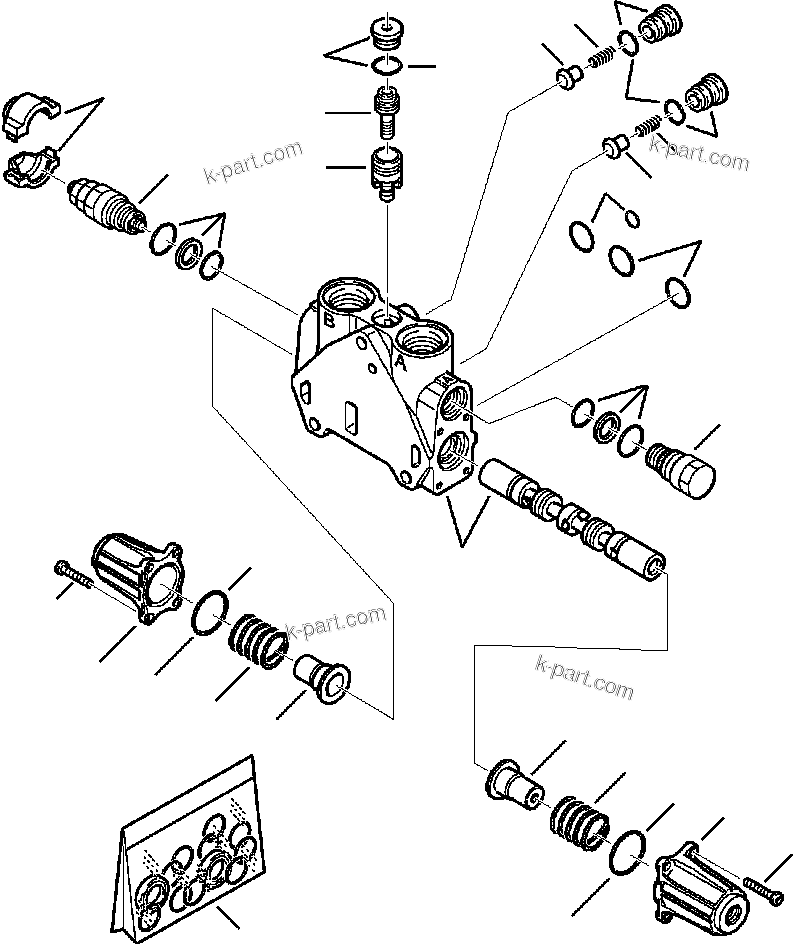 k-part.com
k-part.com
B
A
k-part.com
k-part.com