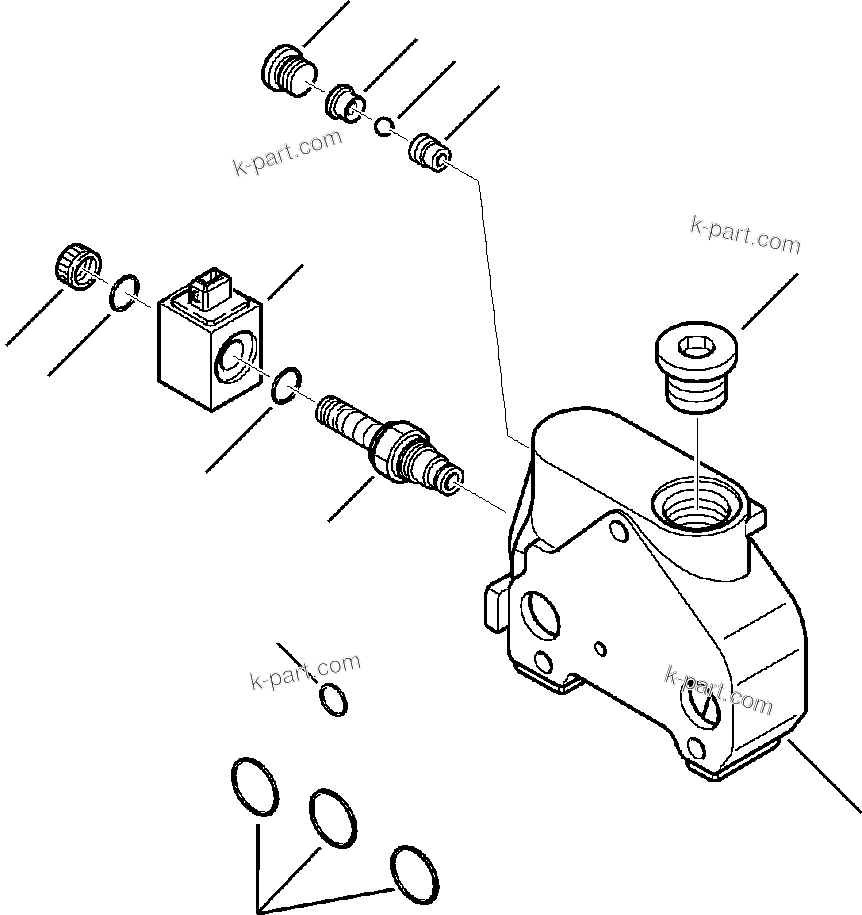 k-part.com
k-part.com
k-part.com
k-part.com