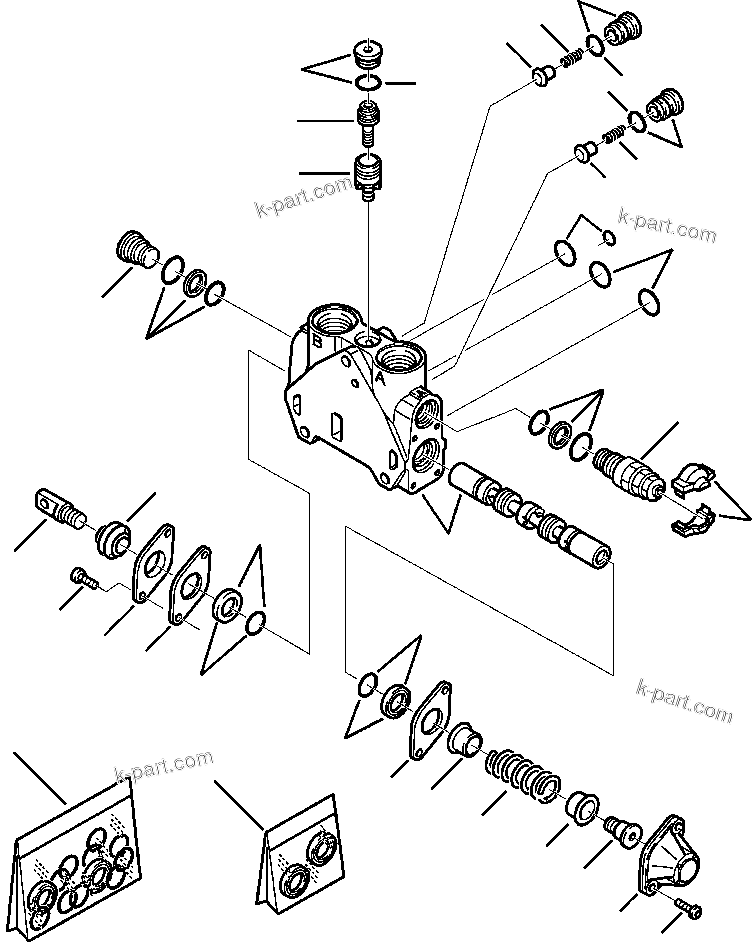 k-part.com
k-part.com
B
A
k-part.com
k-part.com