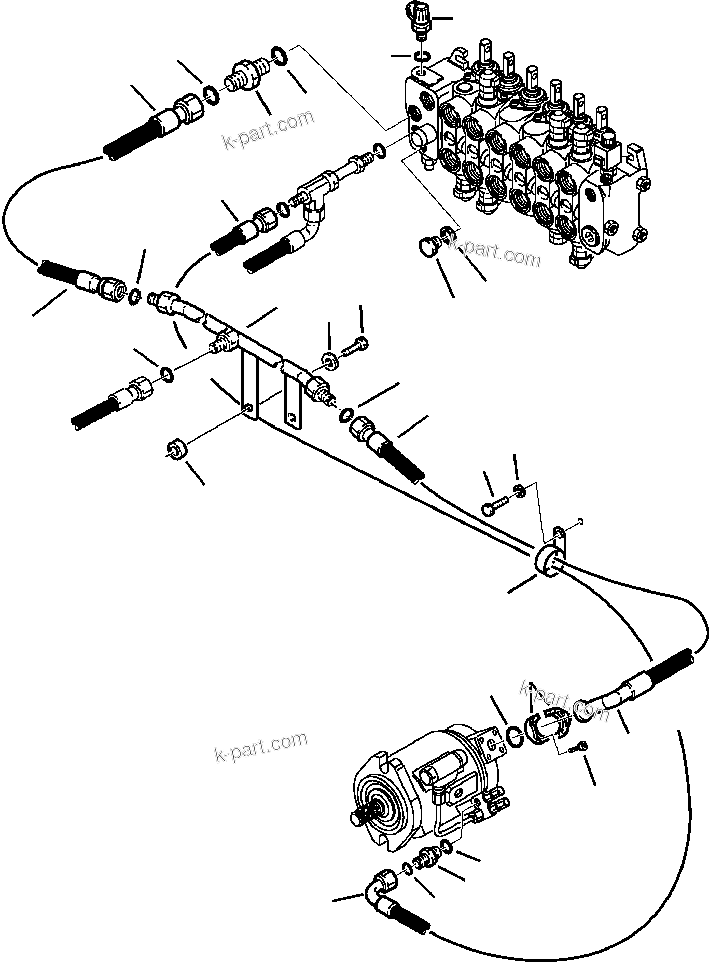 k-part.com

k-part.com

k-part.com

k-part.com