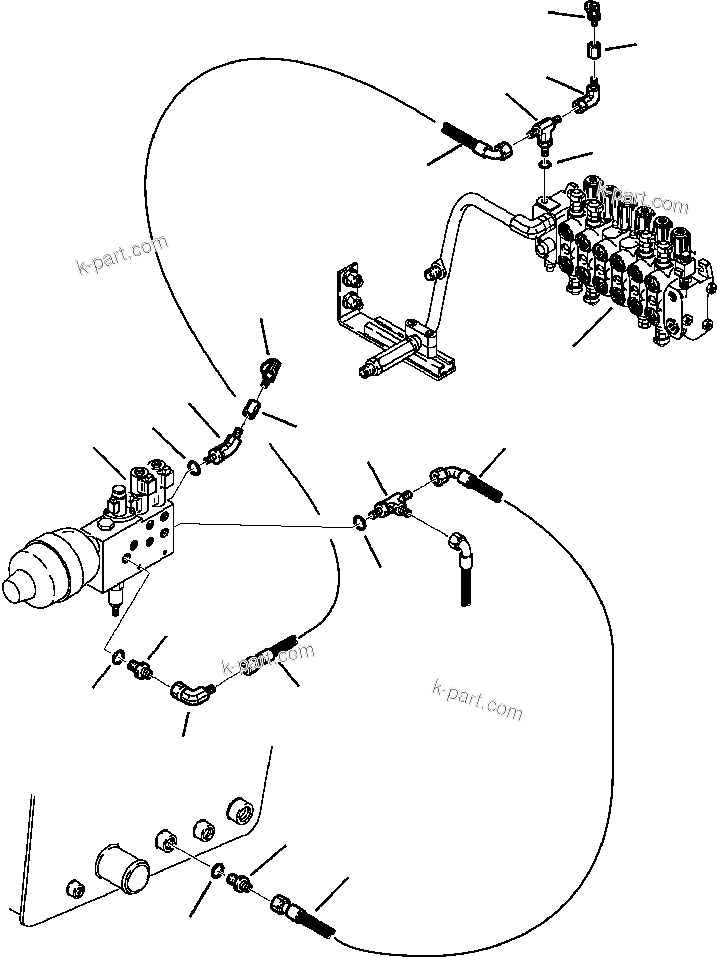 k-part.com
k-part.com
k-part.com
k-part.com