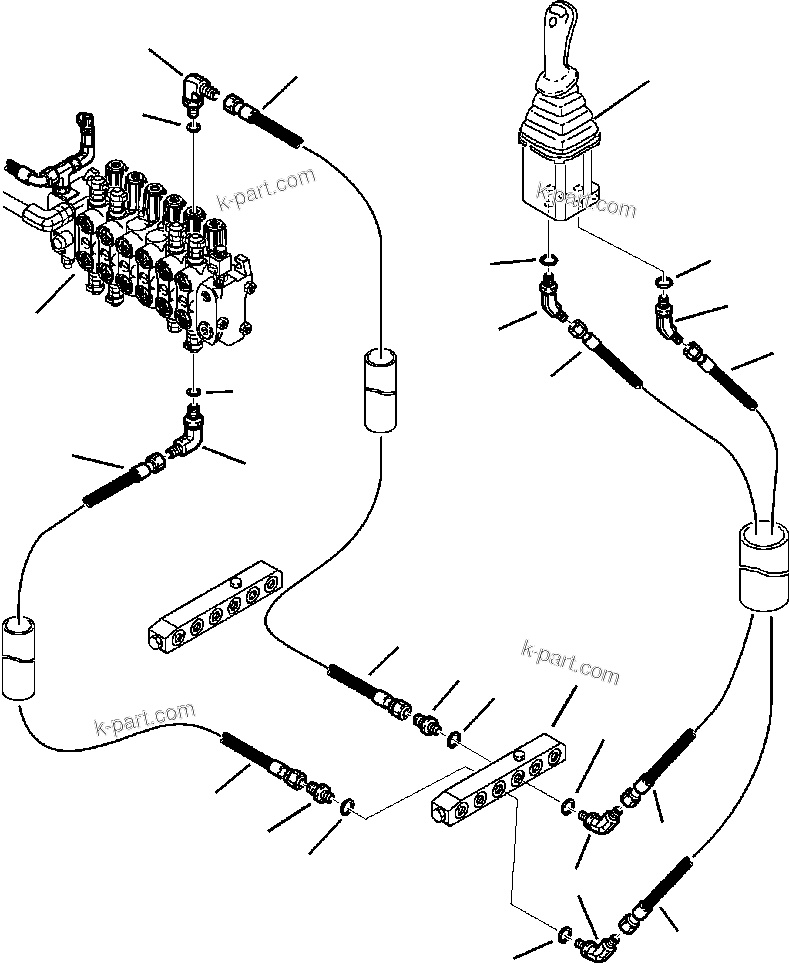 k-part.com
k-part.com
k-part.com
k-part.com