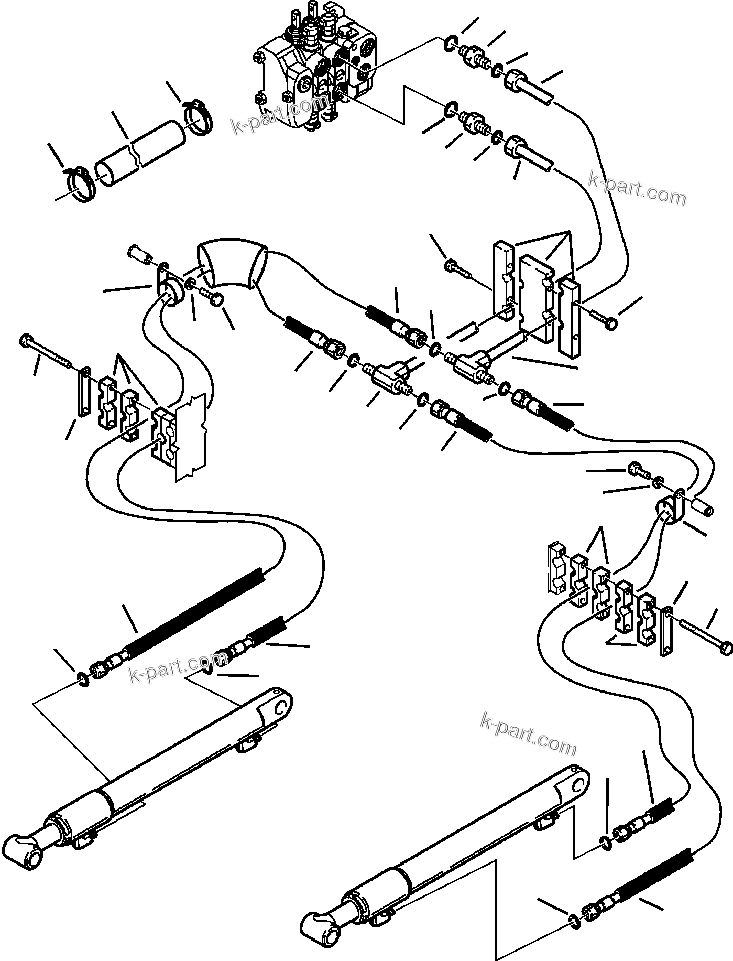 k-part.com
k-part.com
k-part.com
k-part.com