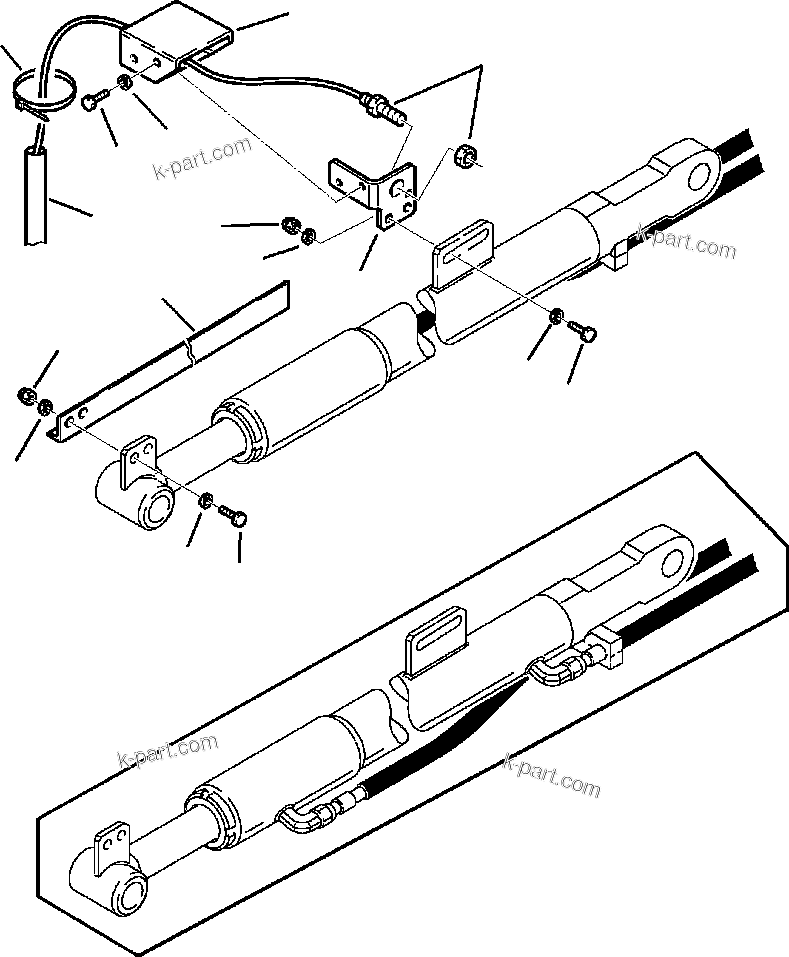 k-part.com
k-part.com
k-part.com
k-part.com