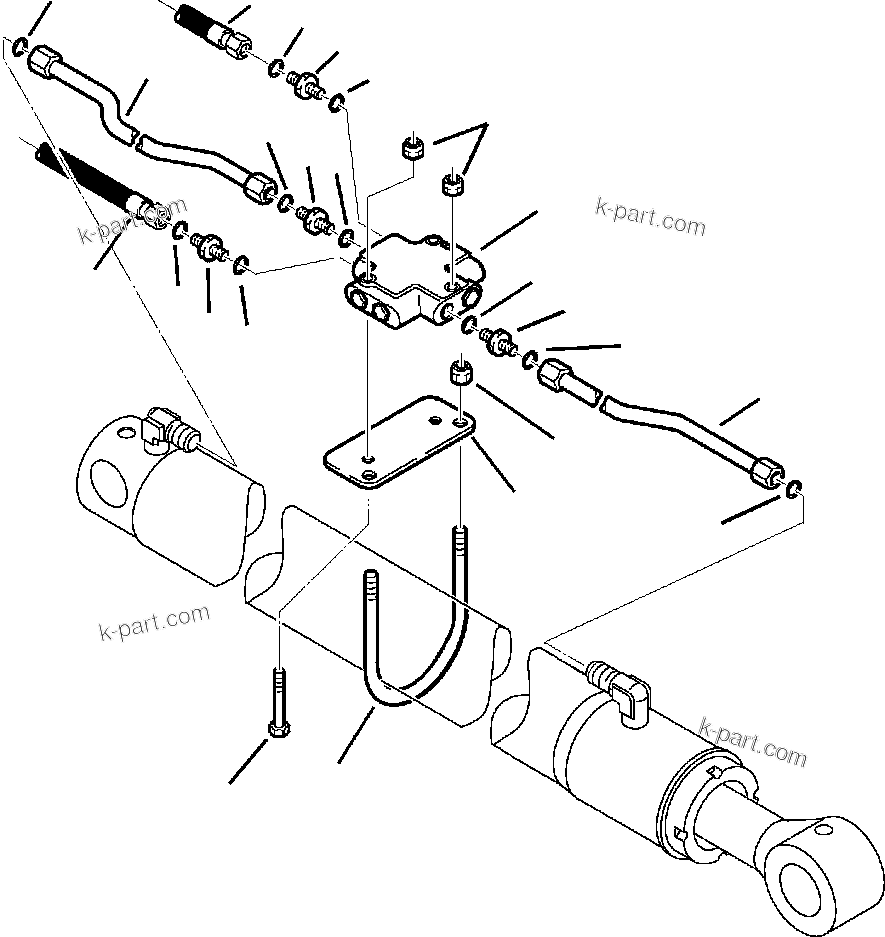 k-part.com
k-part.com
k-part.com
k-part.com