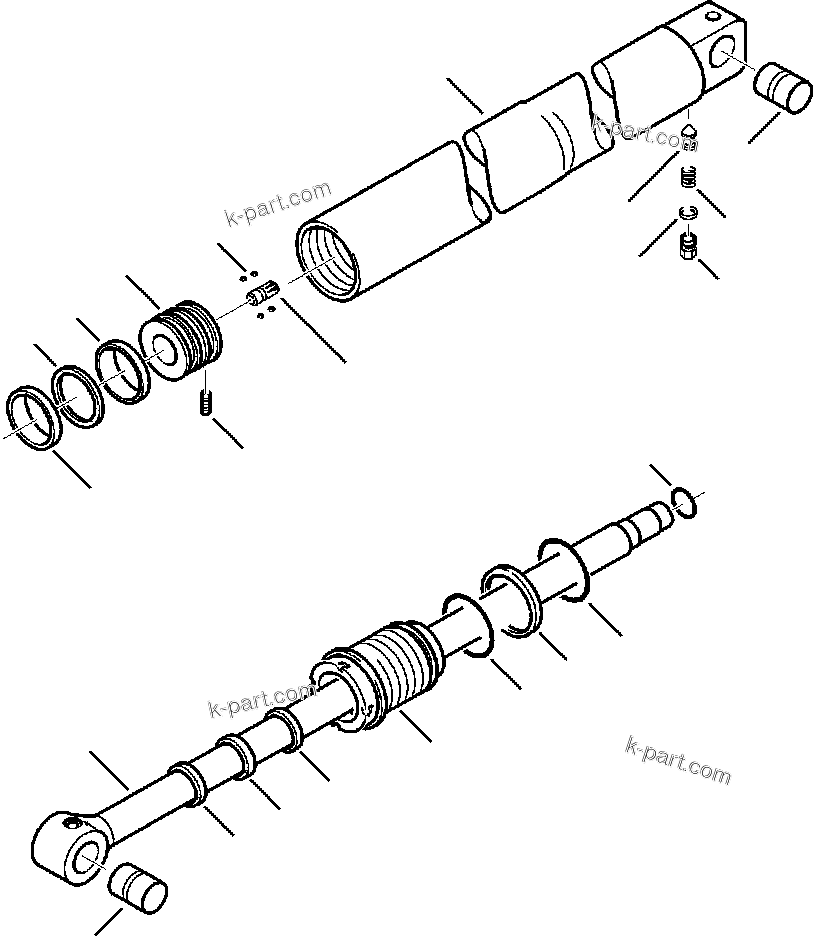 k-part.com
k-part.com
k-part.com
k-part.com