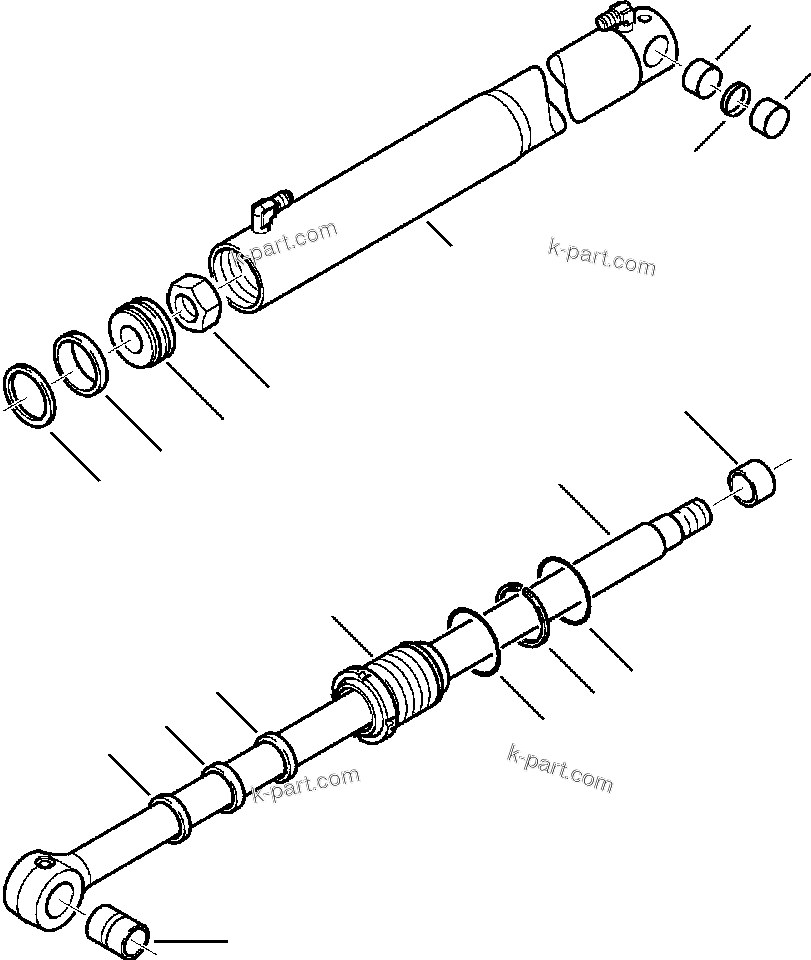 k-part.com
k-part.com
k-part.com
k-part.com