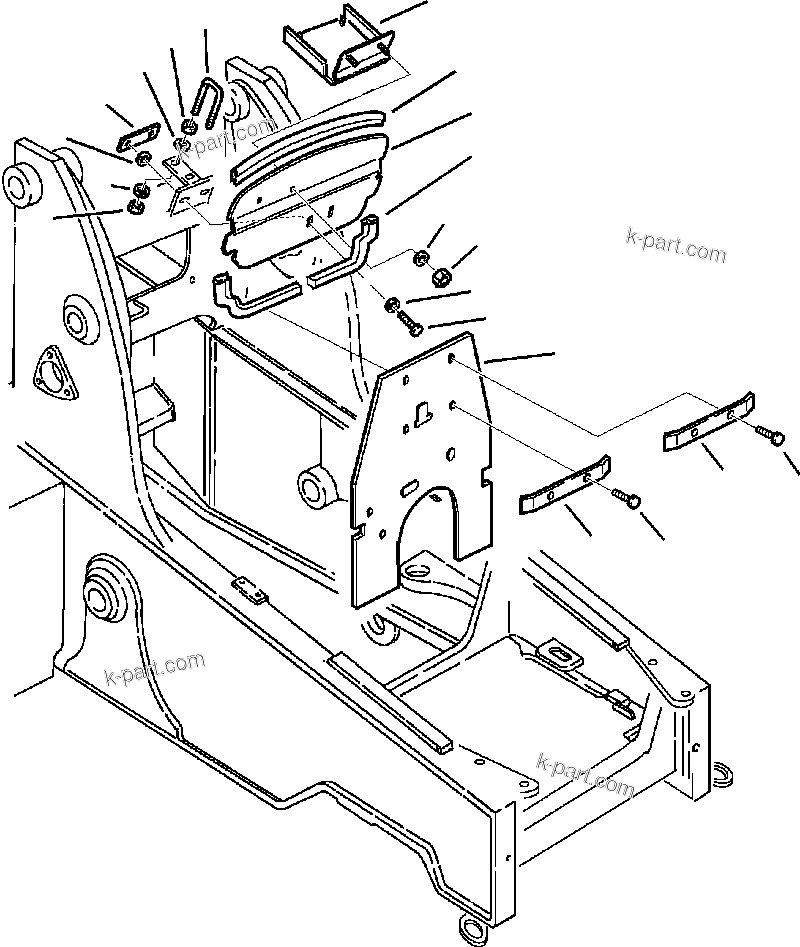 k-part.com
k-part.com
k-part.com
k-part.com