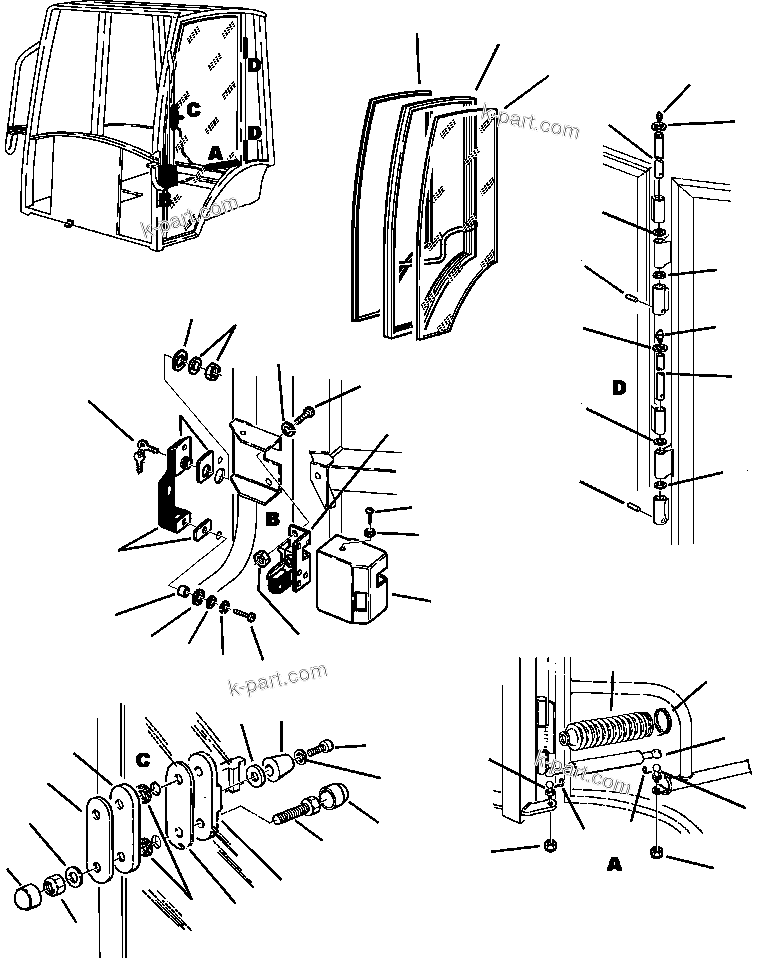 D
C
D
A
B
k-part.com
k-part.com
D
B
k-part.com
C
k-part.com
A