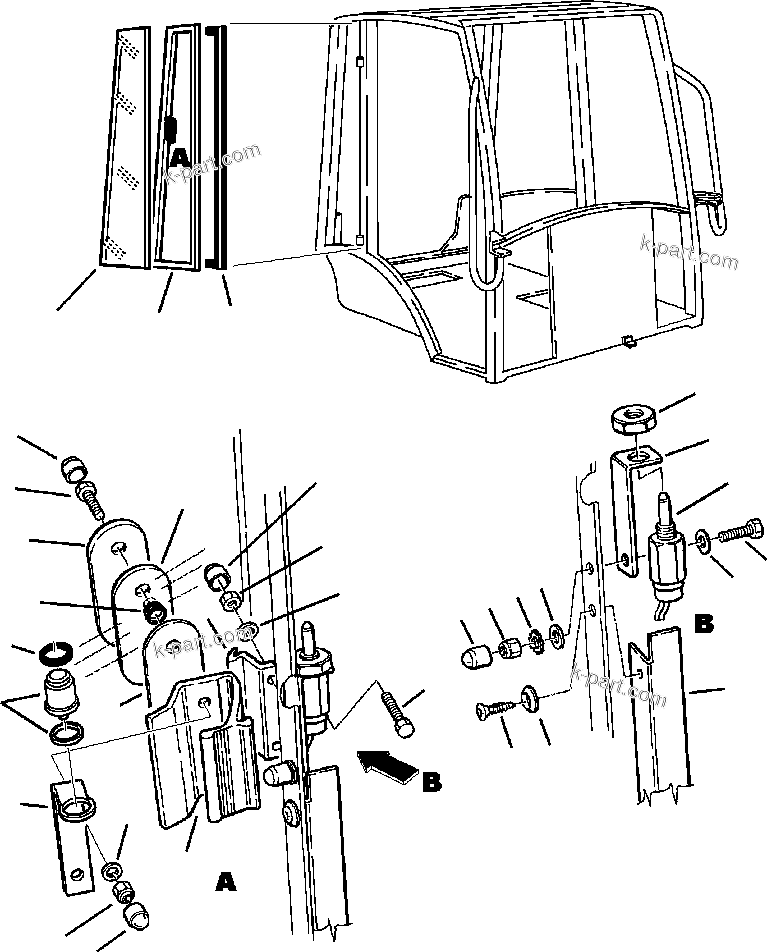 A
k-part.com
k-part.com
k-part.com
B
k-part.com
B
A