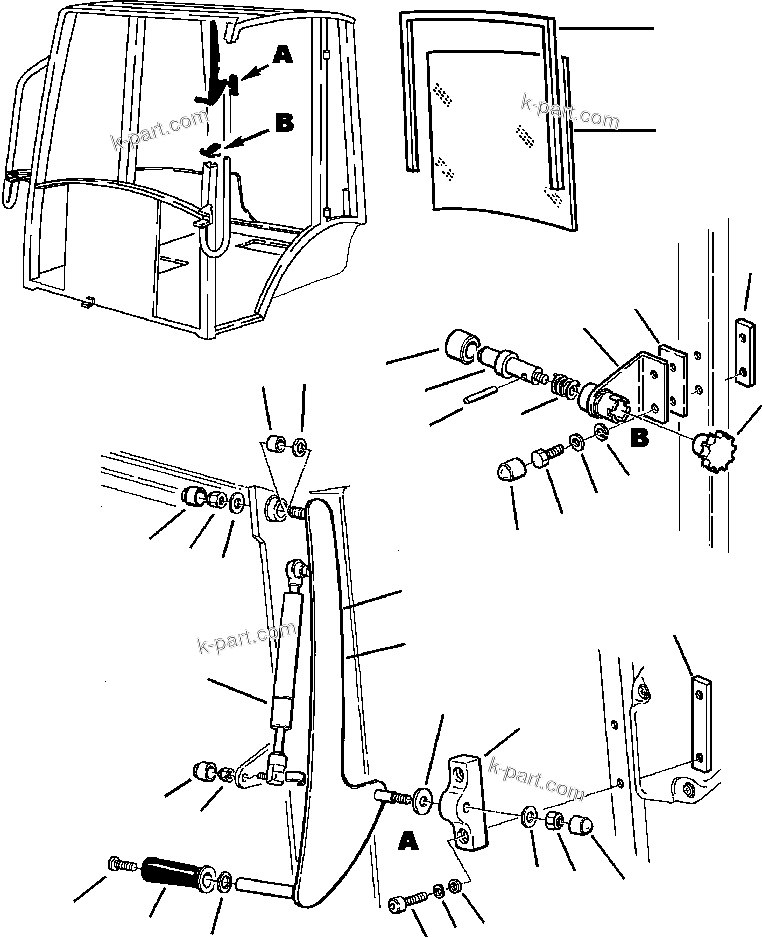 A
B
k-part.com
k-part.com
B
k-part.com
k-part.com
A