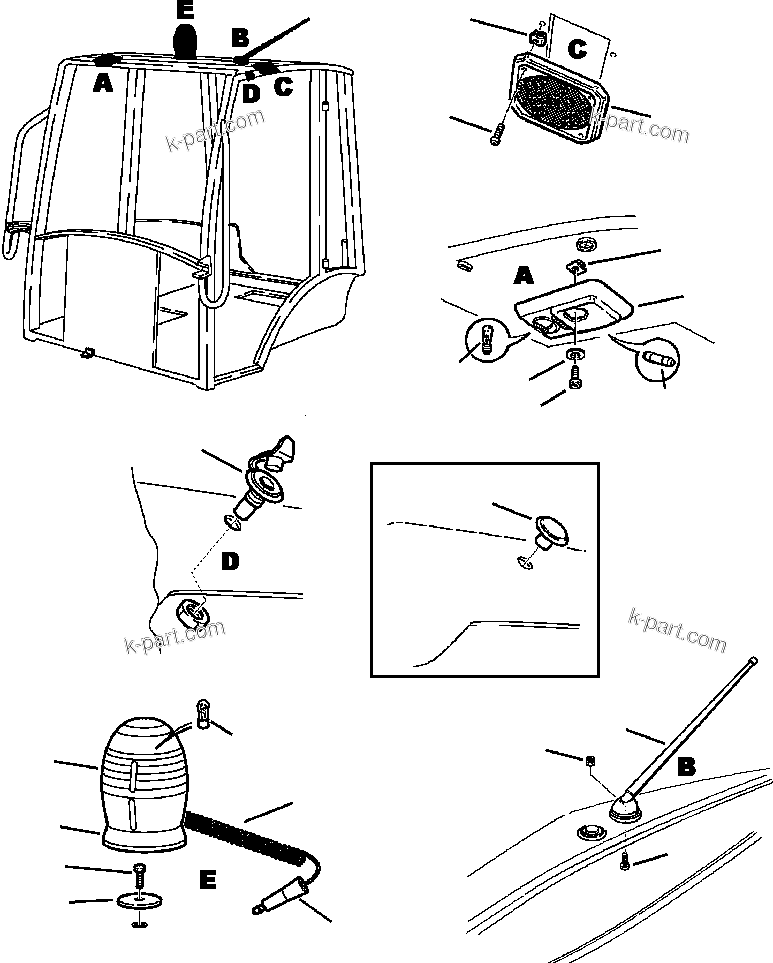 E
B
A
D
C
k-part.com
C
k-part.com
A
D
k-part.com
k-part.com
B
E