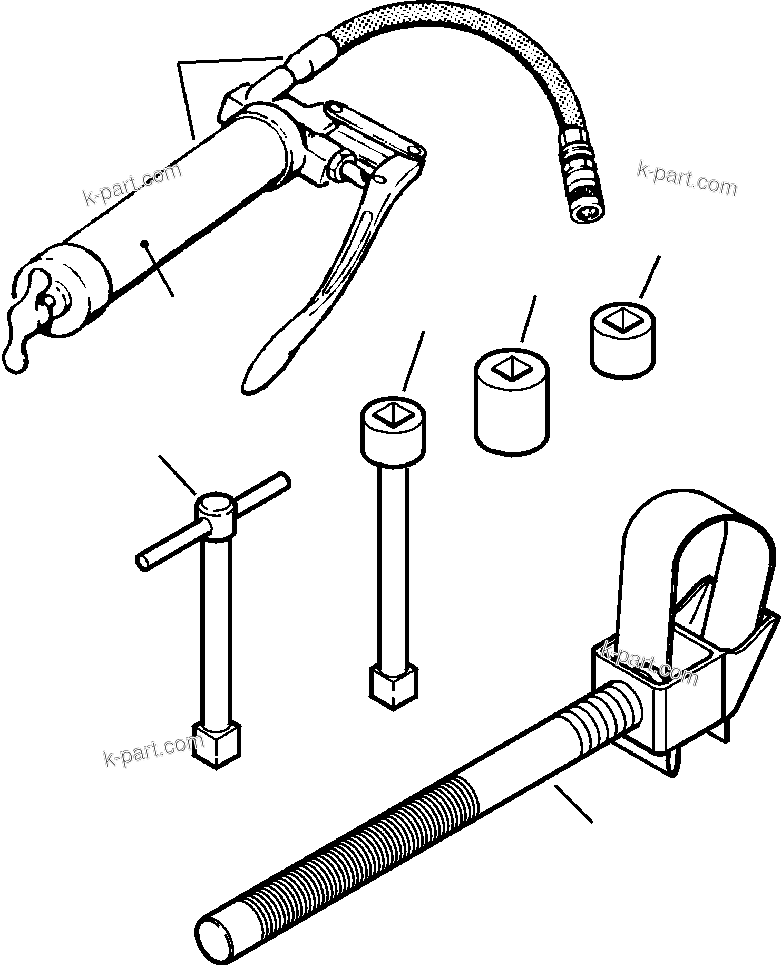 k-part.com
k-part.com
k-part.com
k-part.com