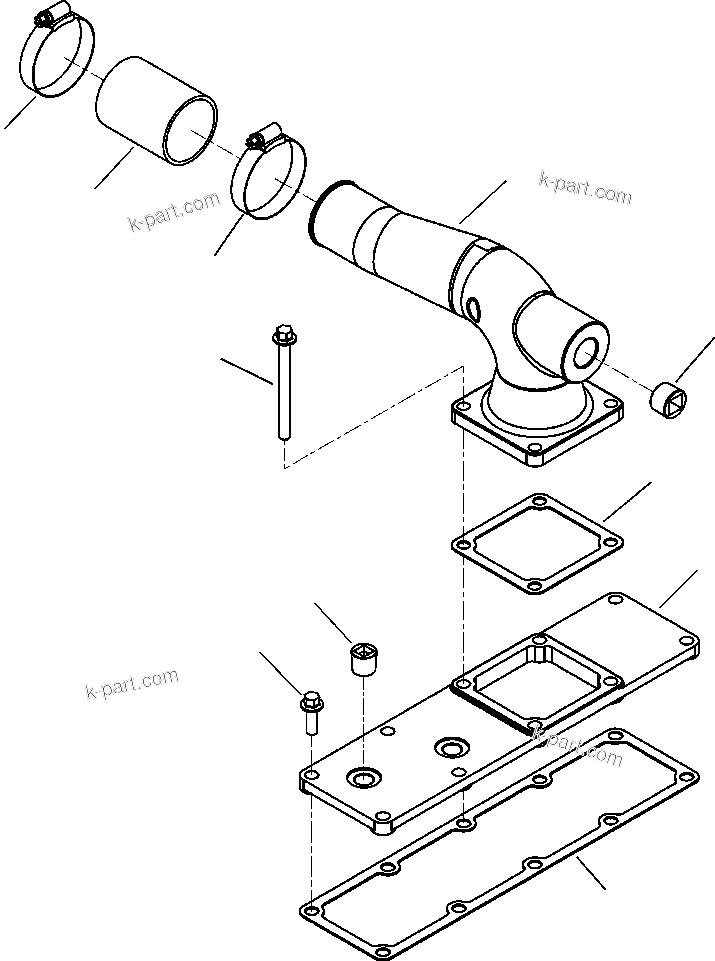 k-part.com
k-part.com
k-part.com
k-part.com