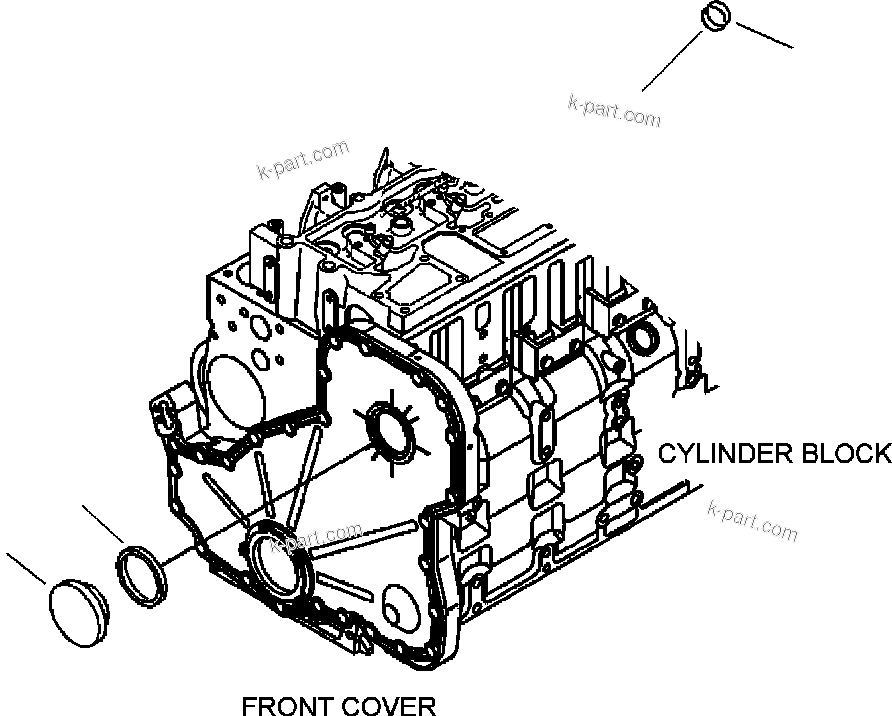 k-part.com

k-part.com

CYLINDER BLOCK

k-part.com

k-part.com

FRONT COVER