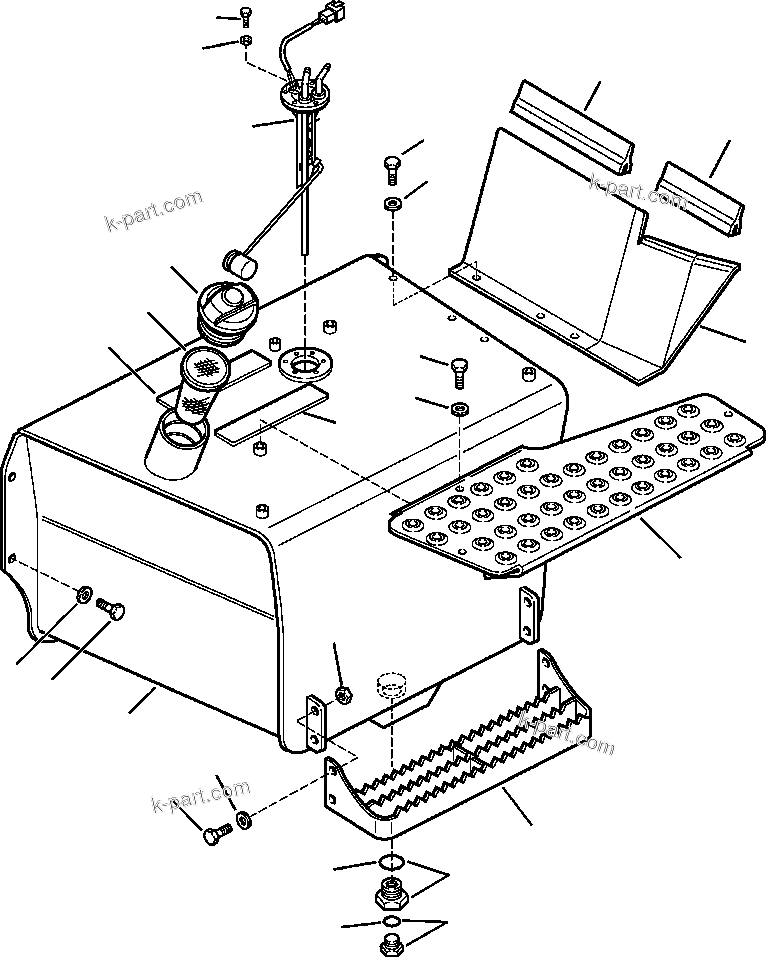 k-part.com

k-part.com

k-part.com

k-part.com