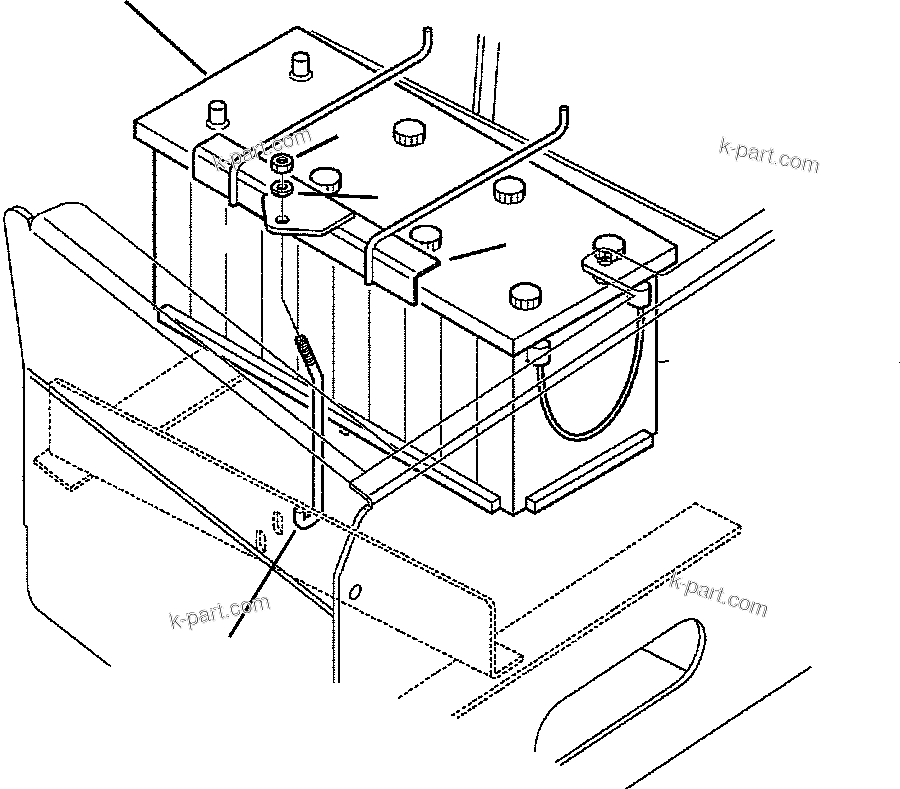 k-part.com
k-part.com
k-part.com
k-part.com