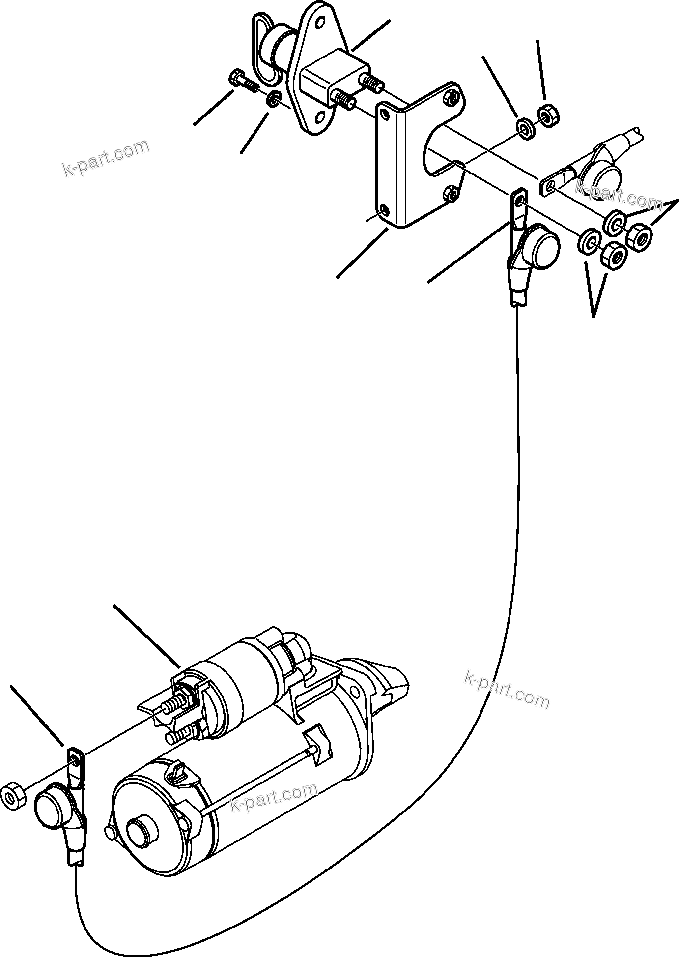 k-part.com

k-part.com

k-part.com

k-part.com