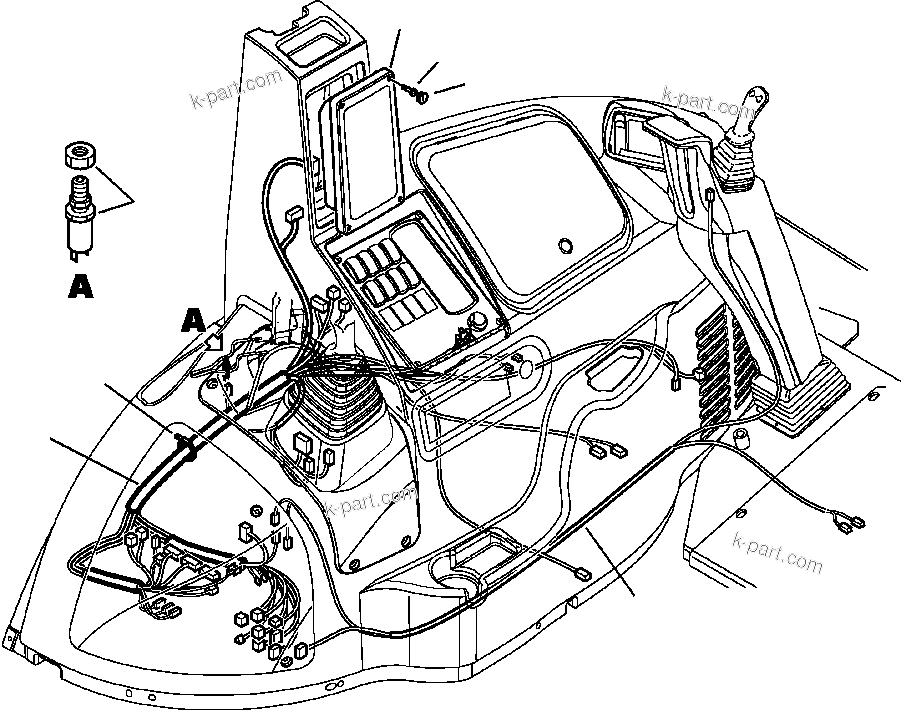 k-part.com
k-part.com
A
A
k-part.com
k-part.com