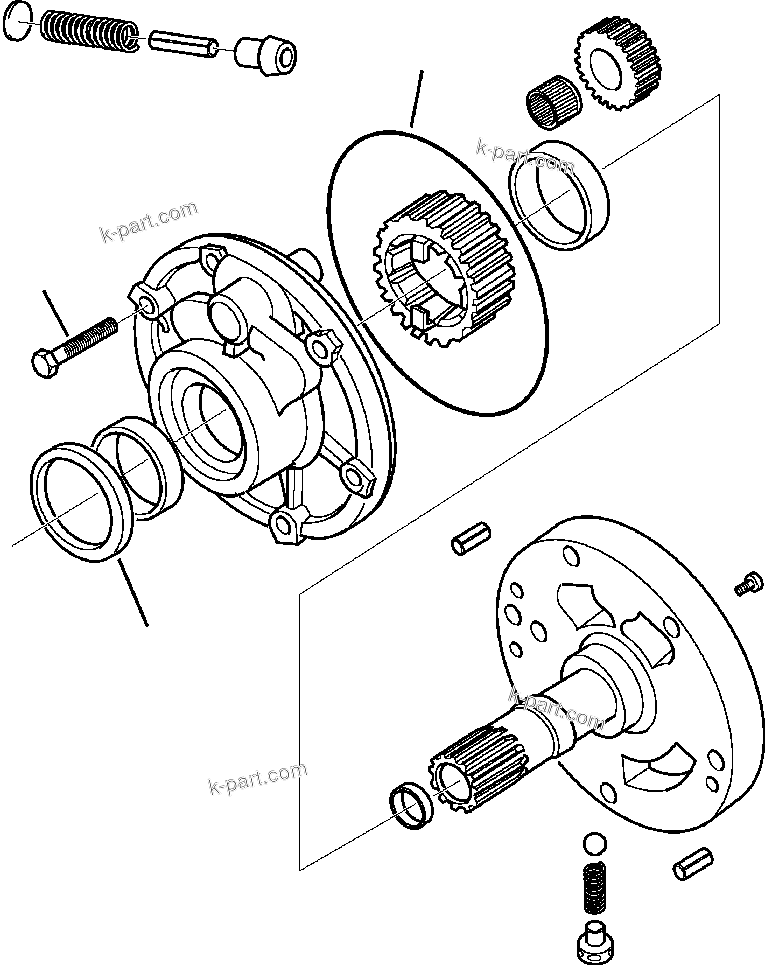 k-part.com

k-part.com

k-part.com

k-part.com