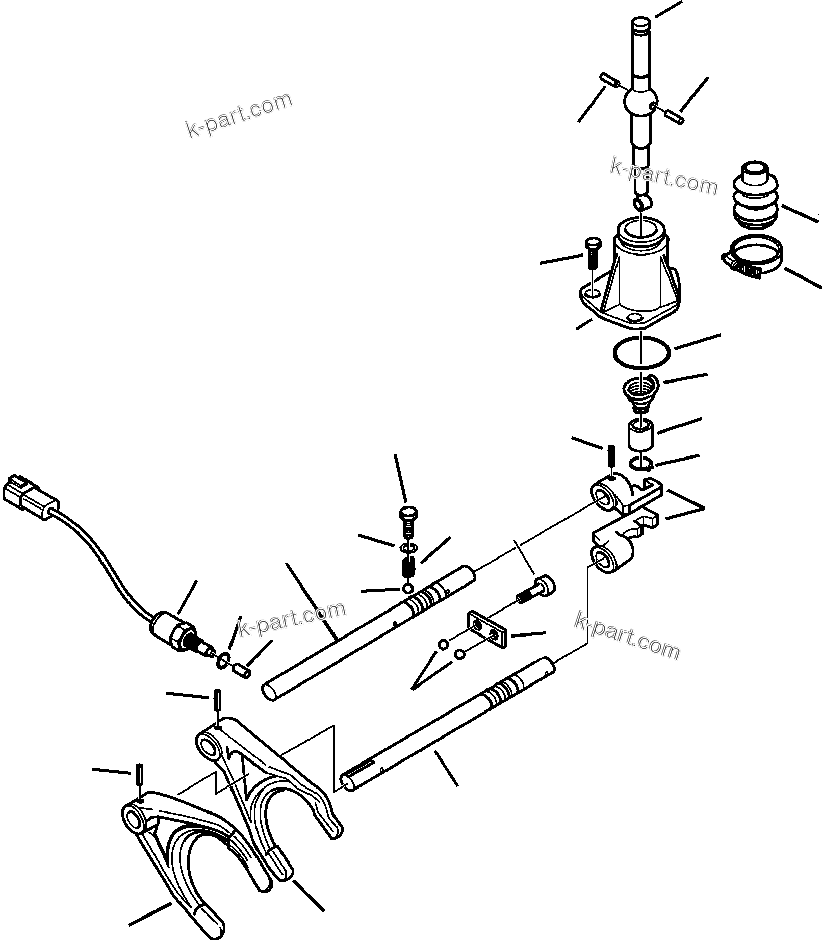 k-part.com

k-part.com

k-part.com

k-part.com