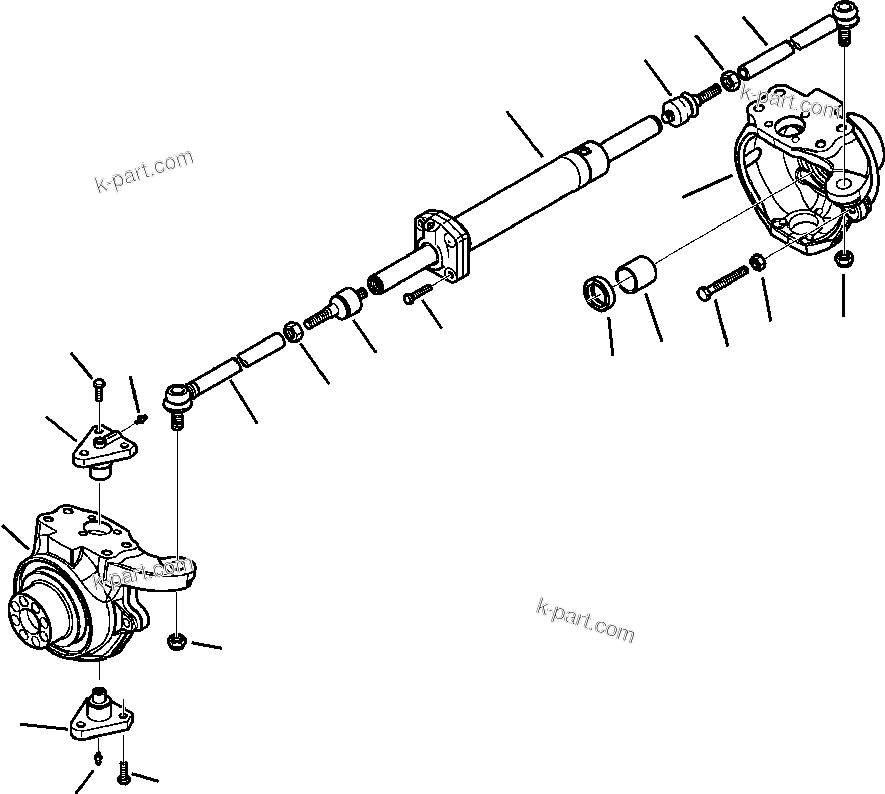 k-part.com
k-part.com
k-part.com
k-part.com