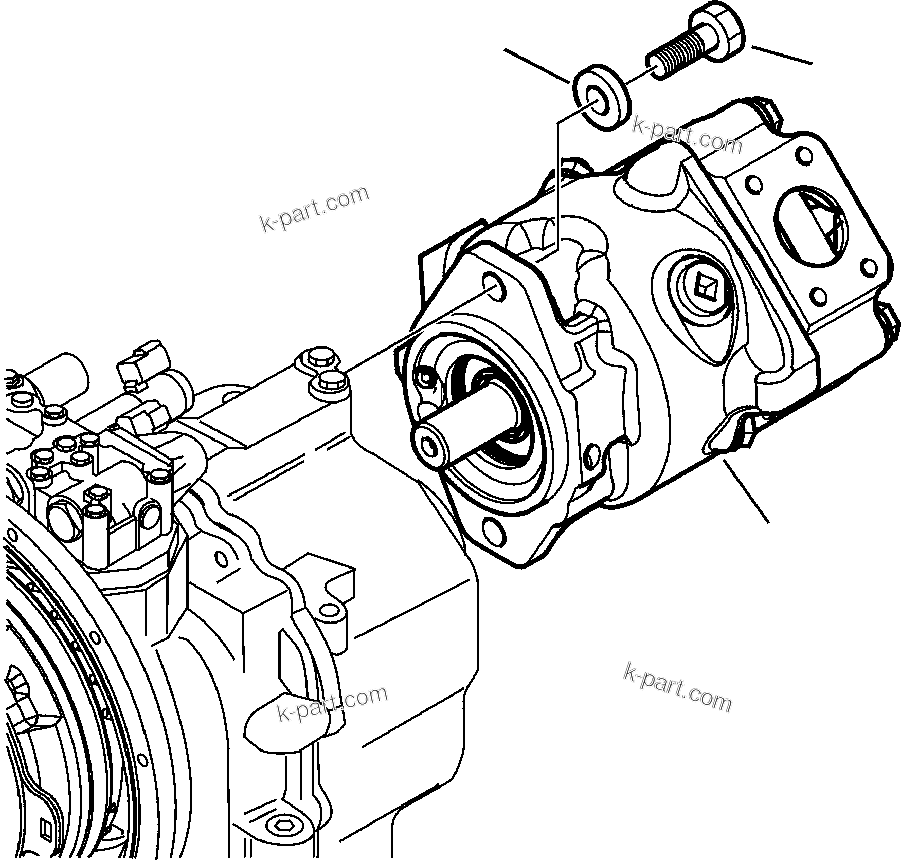 k-part.com
k-part.com
k-part.com
k-part.com