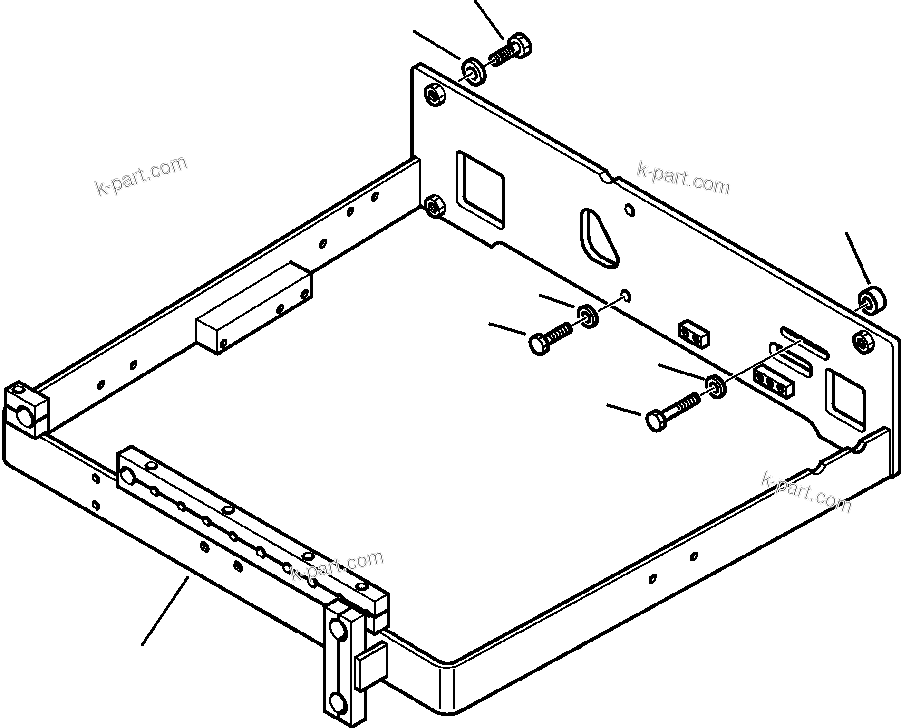 k-part.com
k-part.com
k-part.com
k-part.com