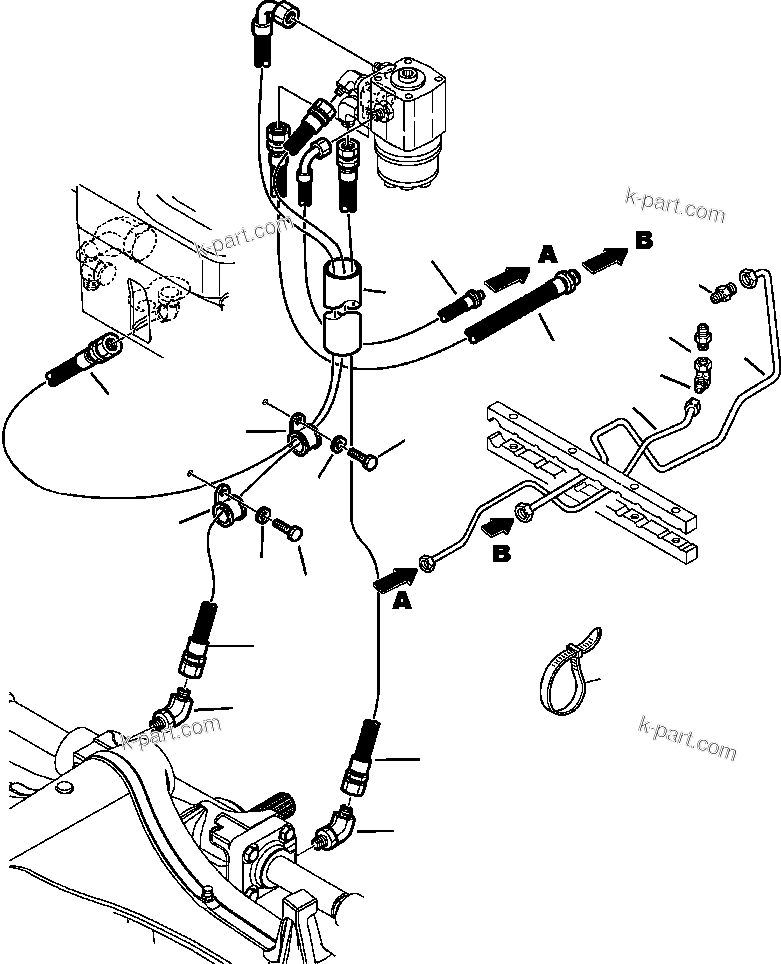 k-part.com
k-part.com
A
B
B
A
k-part.com
k-part.com