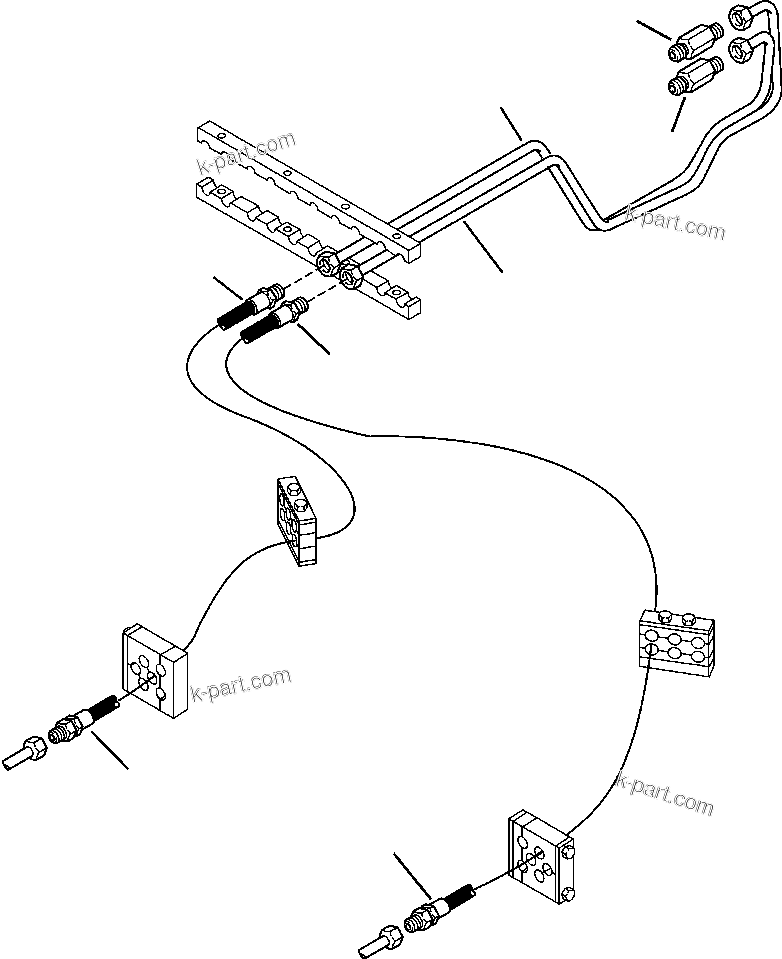 k-part.com
k-part.com
k-part.com
k-part.com