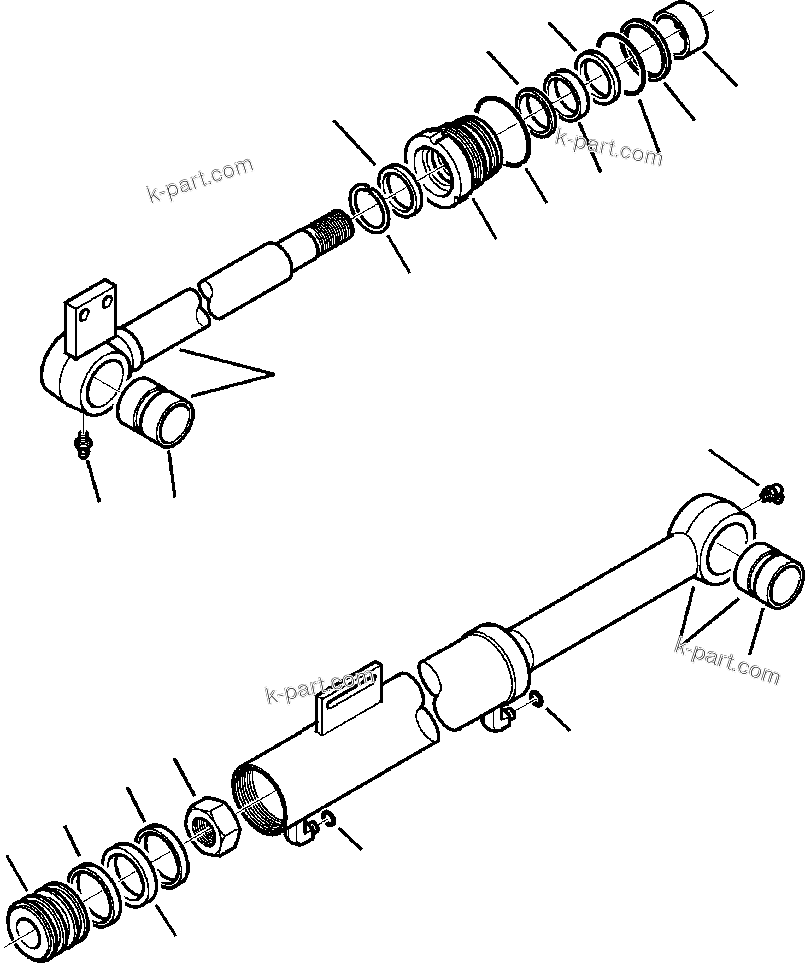 k-part.com
k-part.com
k-part.com
k-part.com