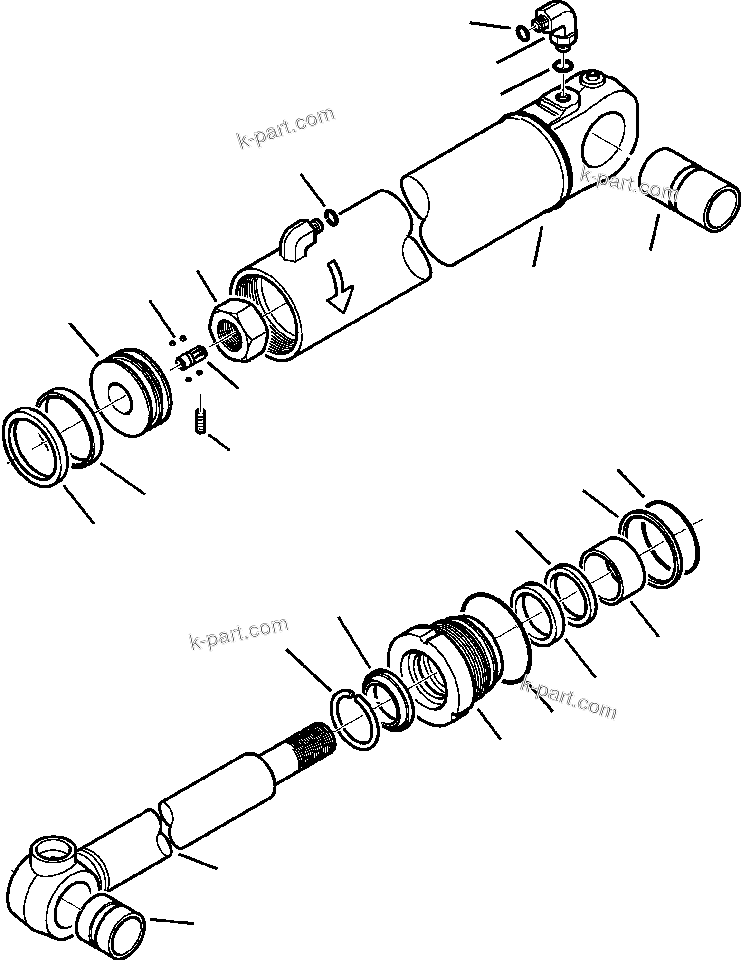 k-part.com

k-part.com

k-part.com

k-part.com