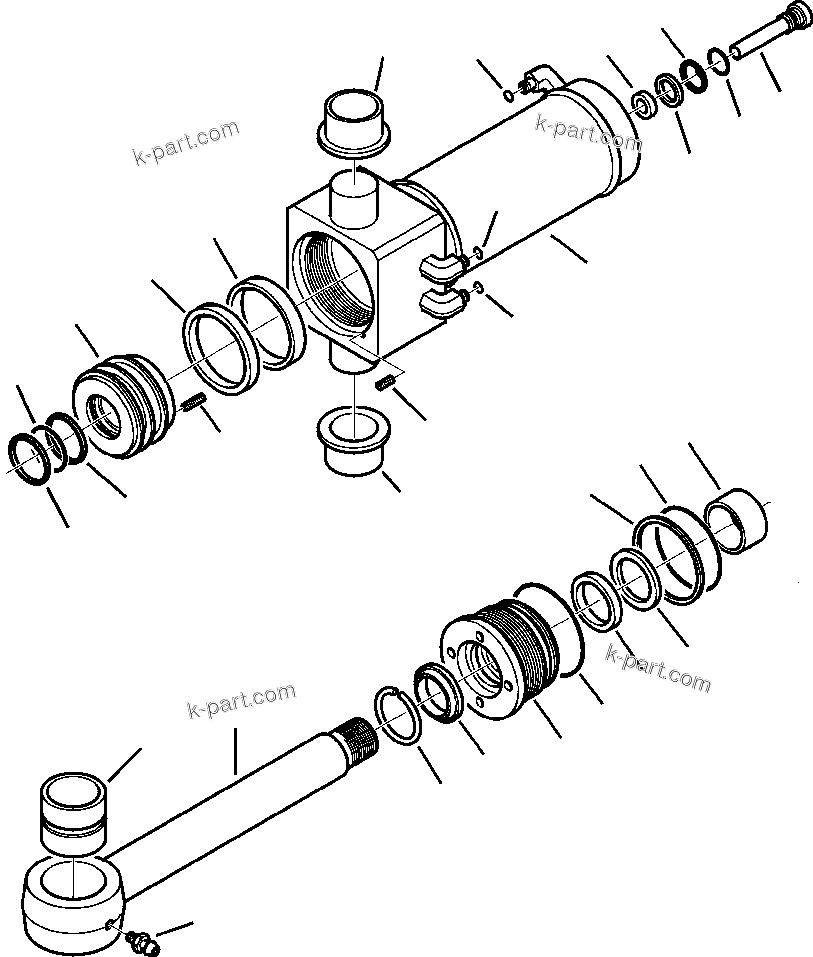 k-part.com
k-part.com
k-part.com
k-part.com