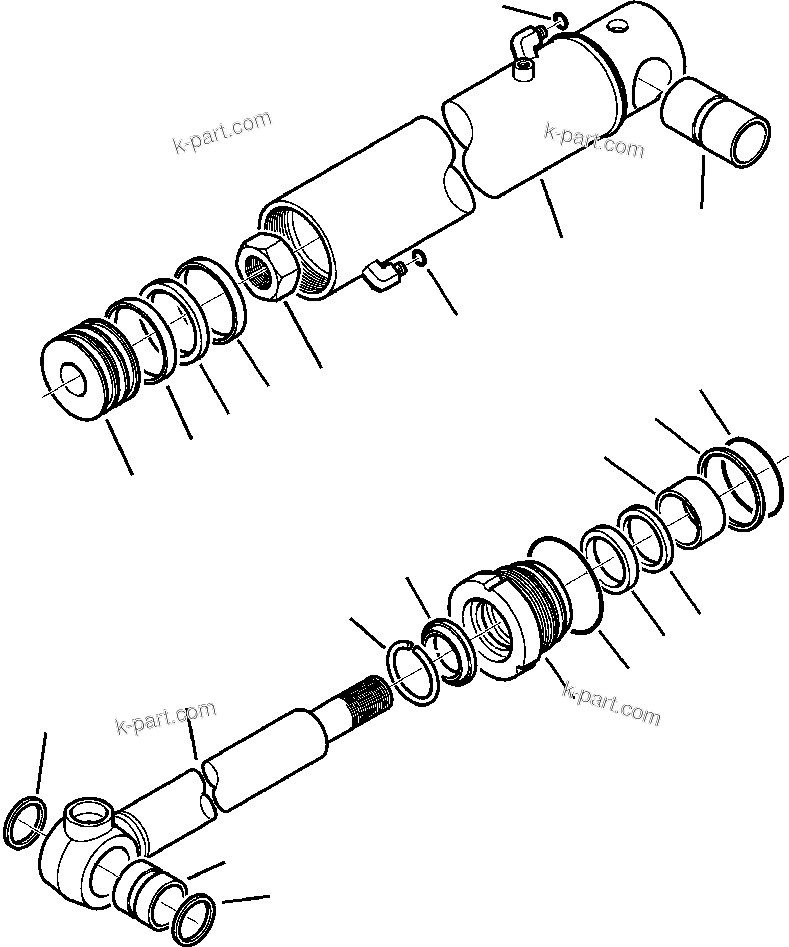 k-part.com
k-part.com
k-part.com
k-part.com