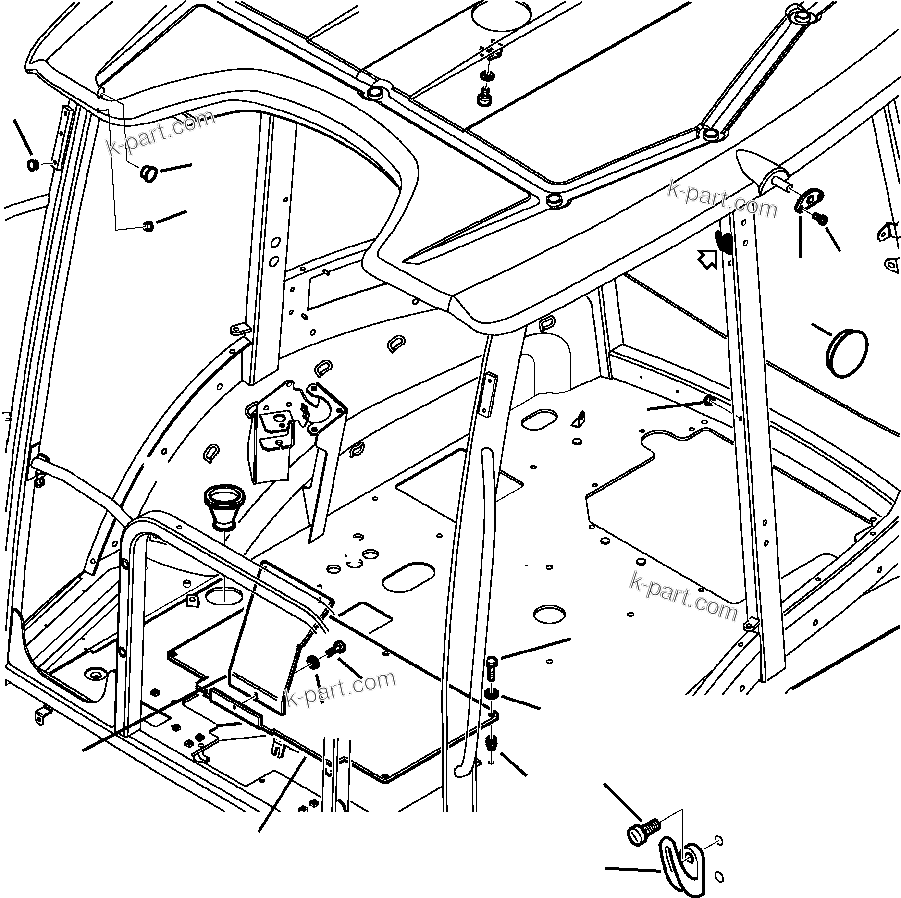 k-part.com
k-part.com
k-part.com
k-part.com