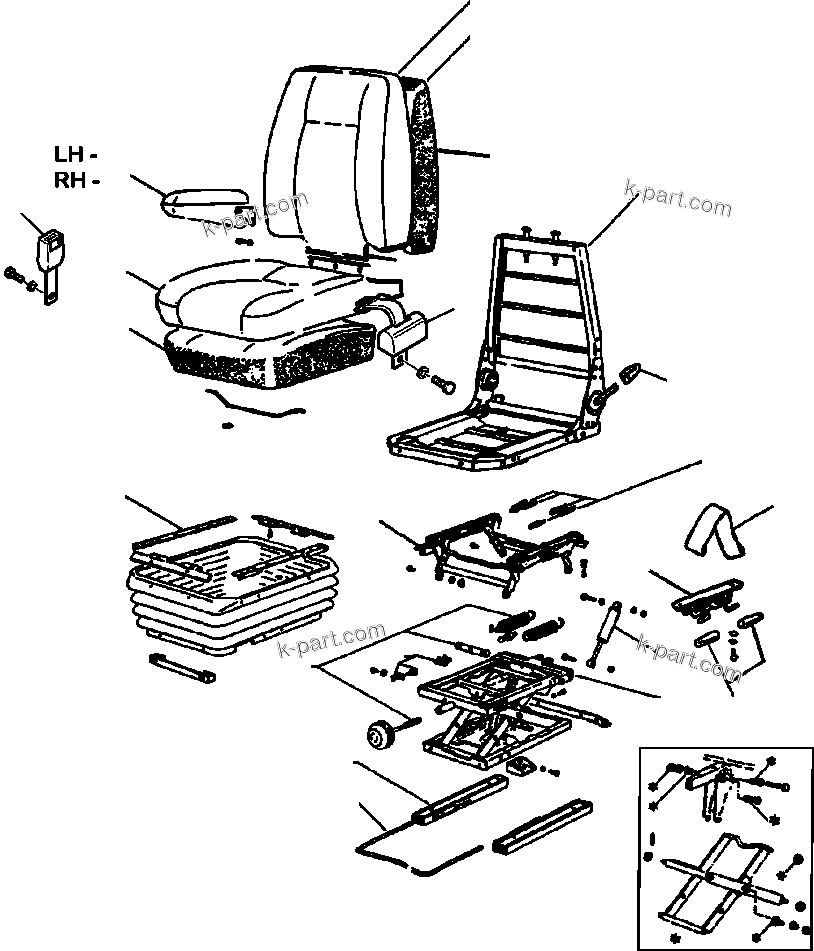 LH -
RH -

k-part.com
k-part.com
k-part.com
k-part.com