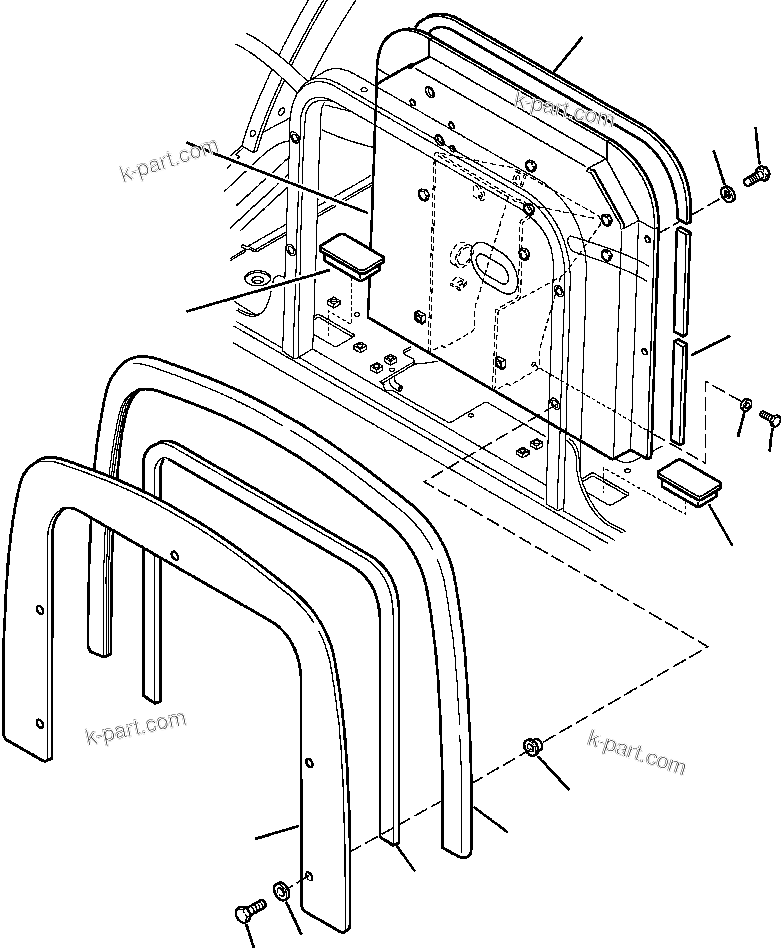 k-part.com
k-part.com
k-part.com
k-part.com