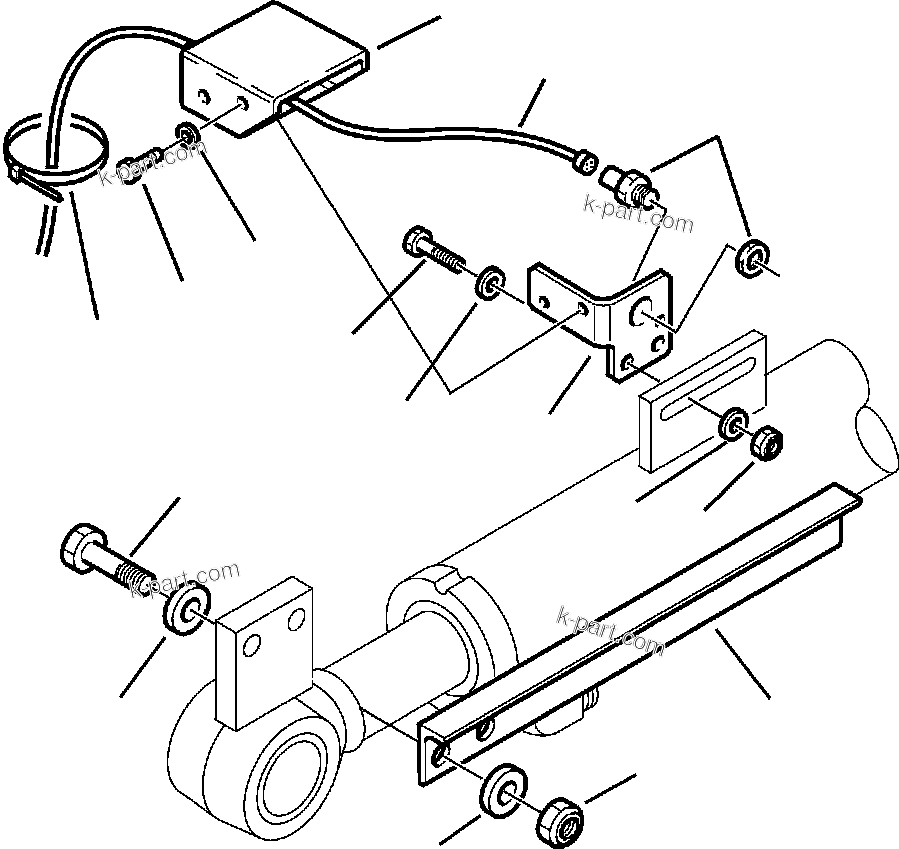 k-part.com
k-part.com
k-part.com
k-part.com