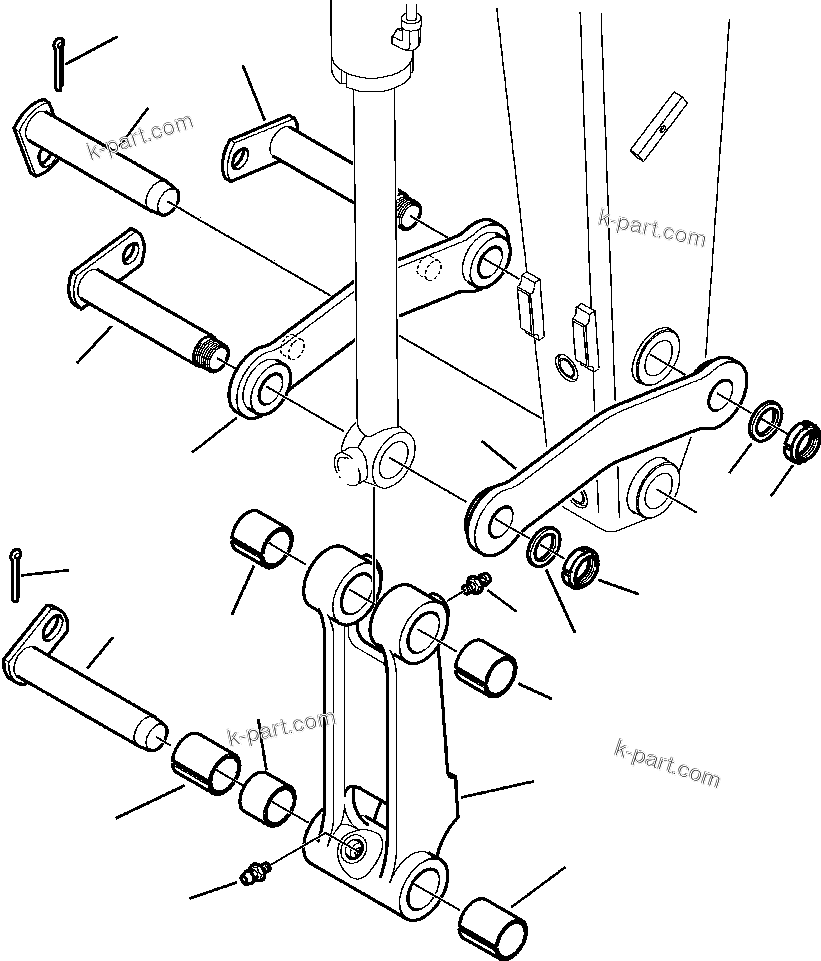 k-part.com

k-part.com

k-part.com

k-part.com