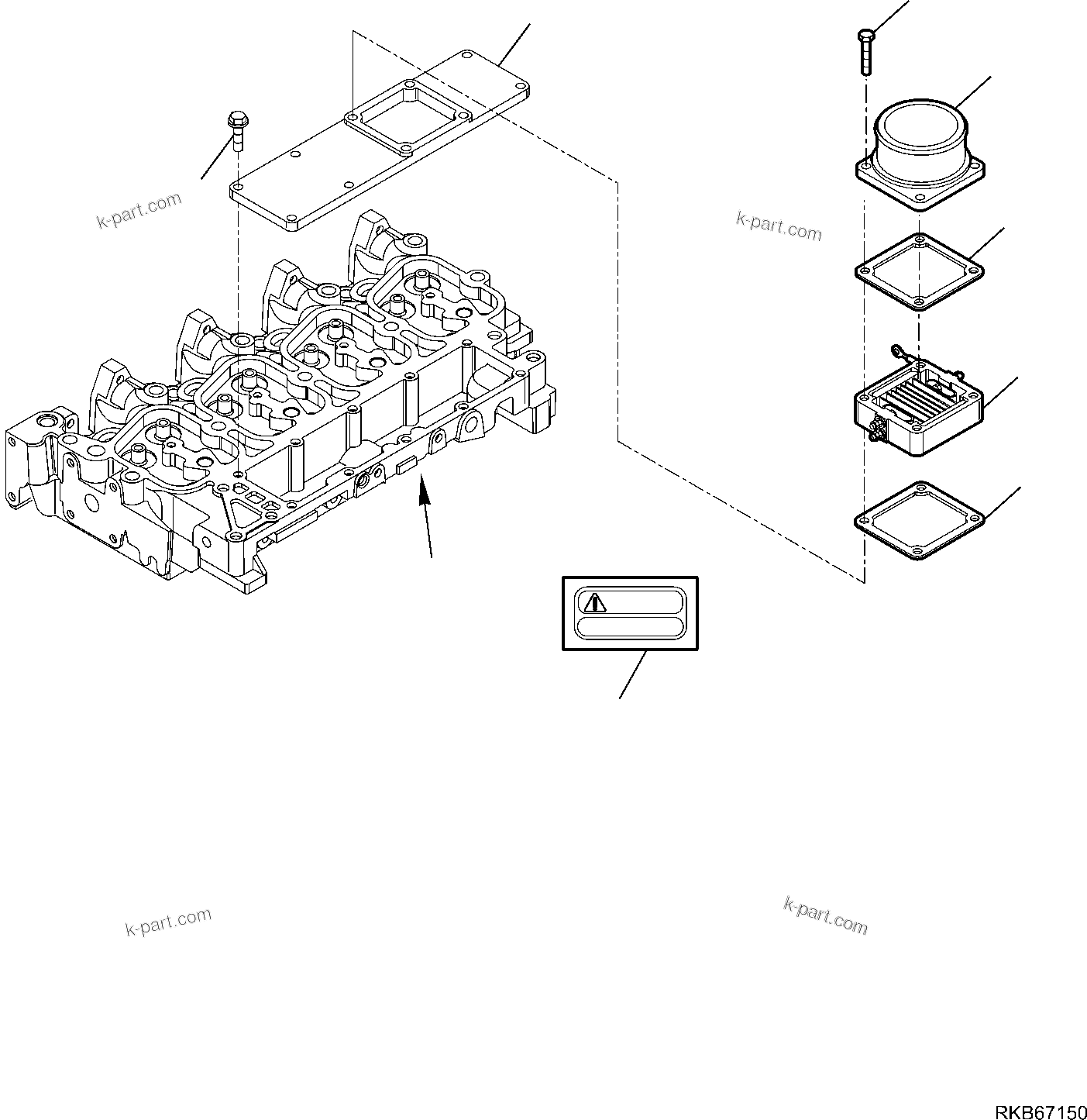 k-part.com

k-part.com

k-part.com

k-part.com

RKB67150