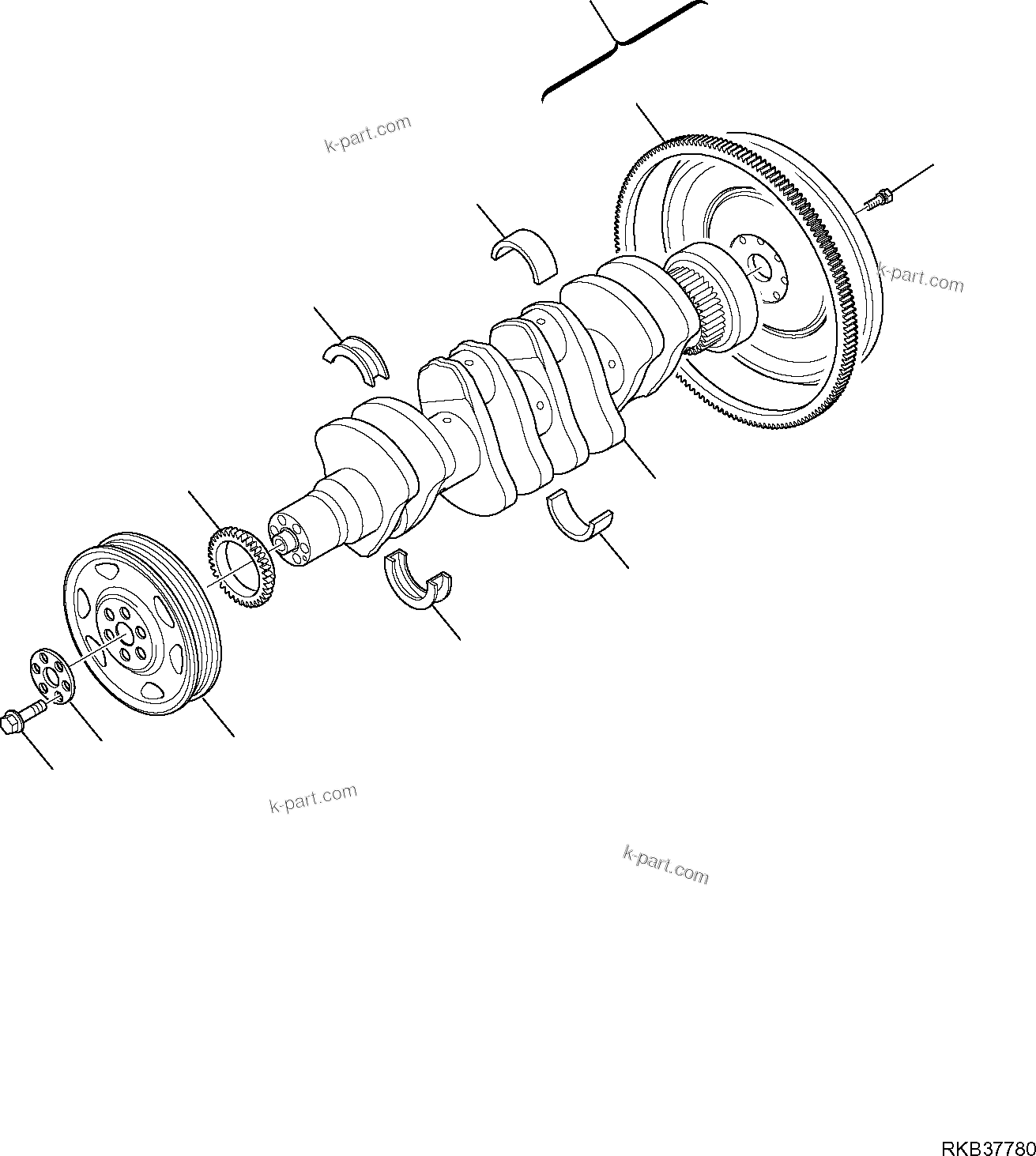 k-part.com

k-part.com

k-part.com

k-part.com

RKB37780