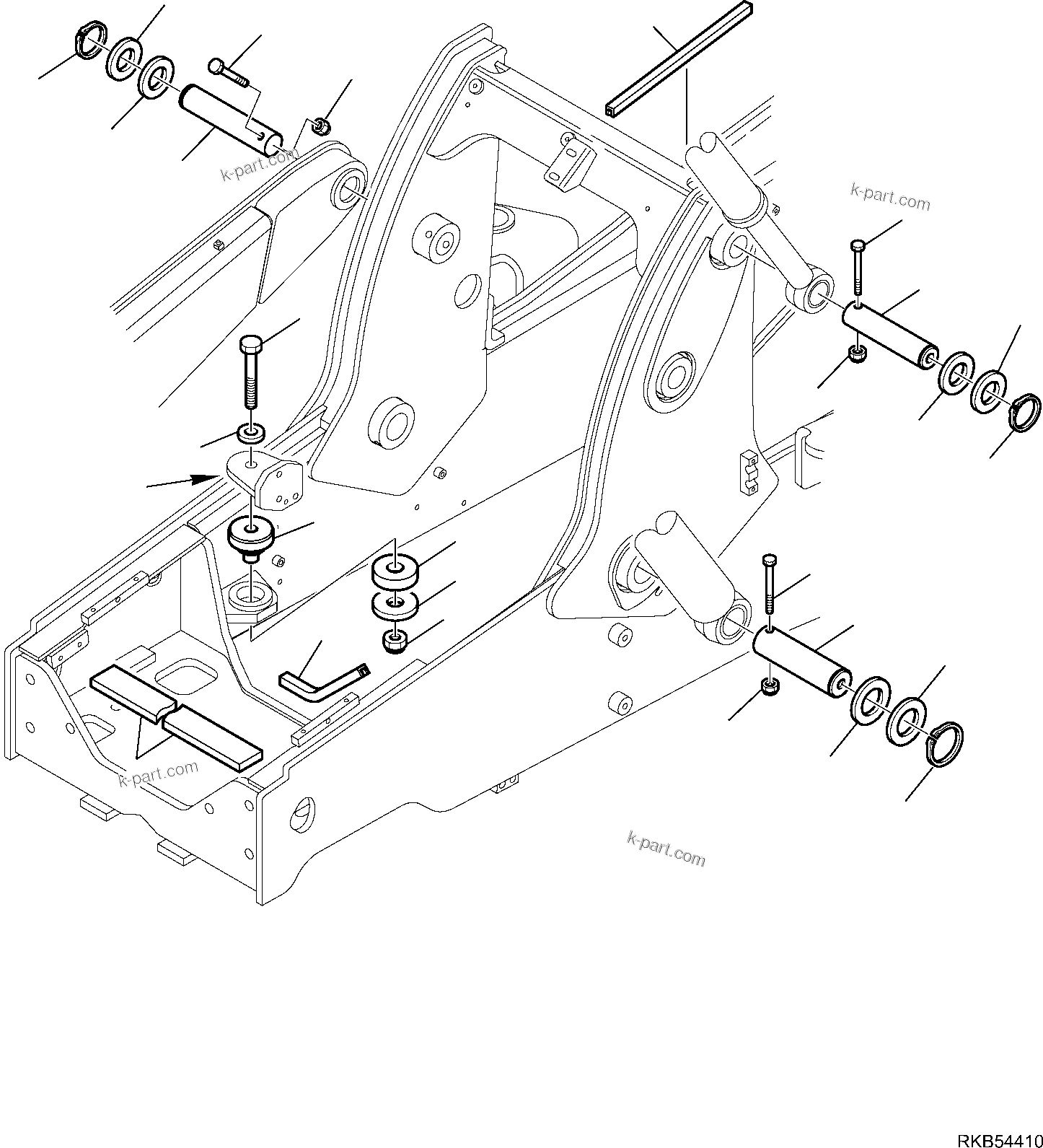 k-part.com

k-part.com

k-part.com

k-part.com

RKB54410