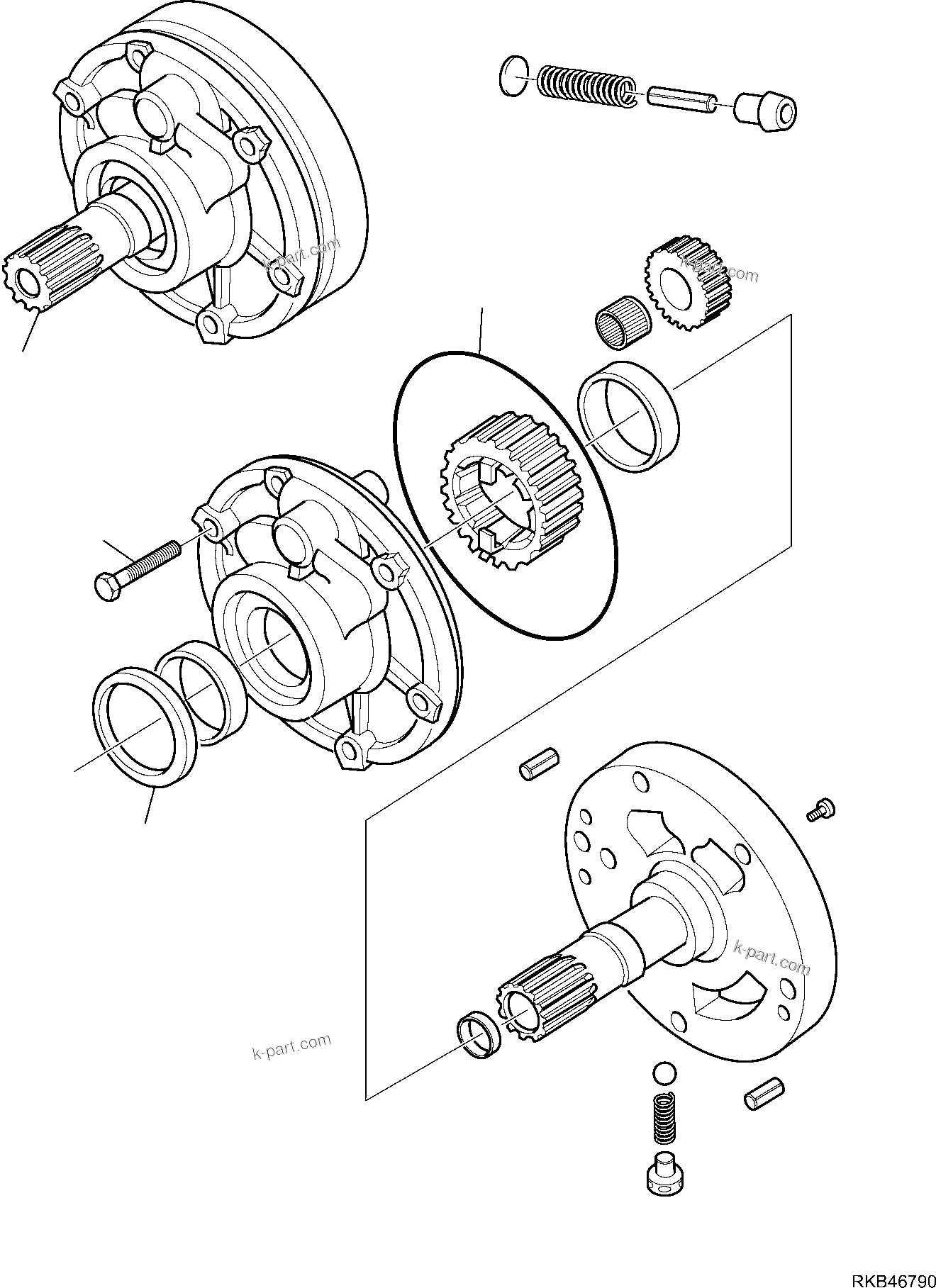 k-part.com

k-part.com

k-part.com

k-part.com

RKB46790