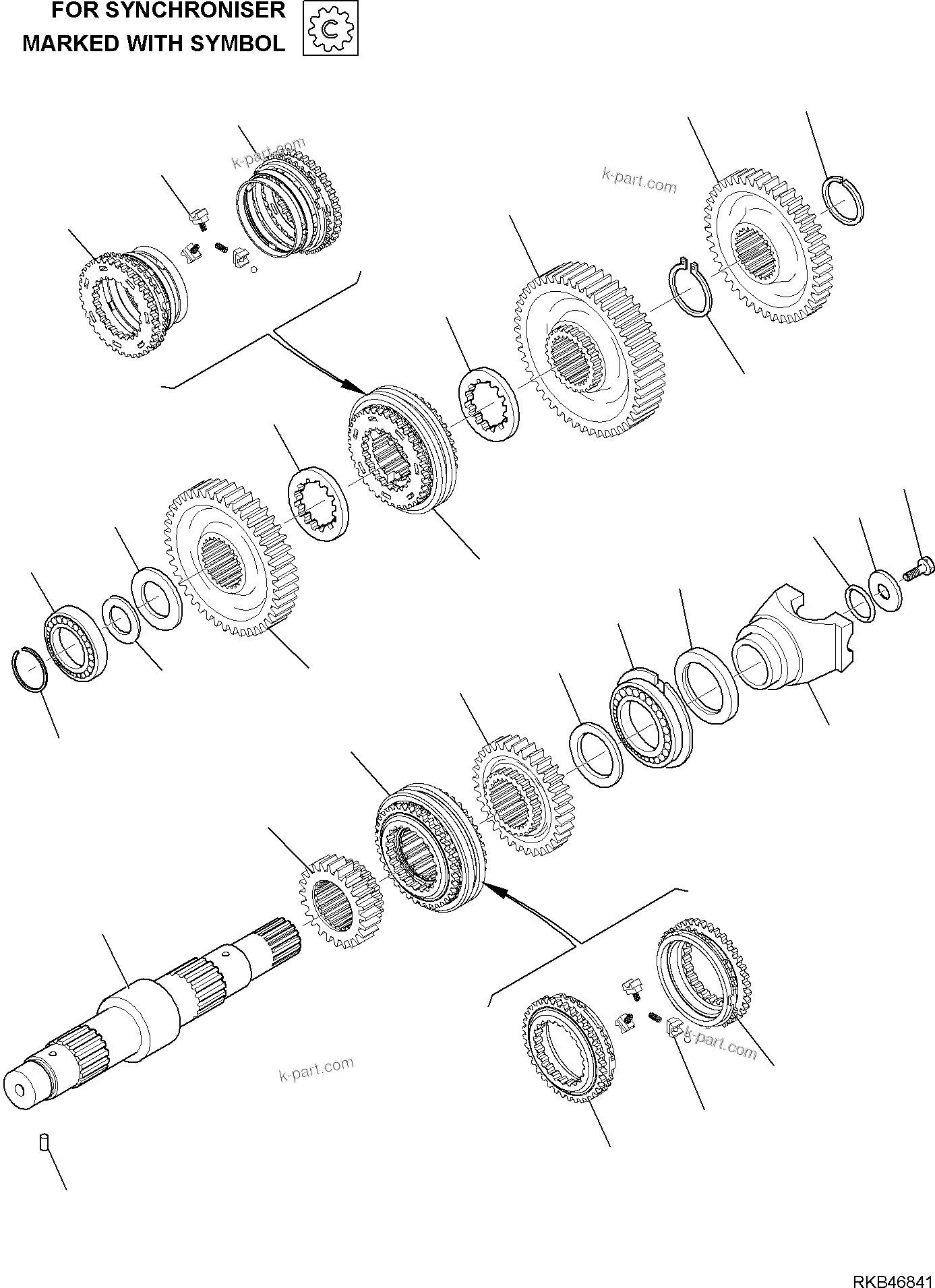 FOR SYNCHRONISER
MARKED WITH SYMBOL

C

k-part.com

k-part.com

k-part.com

k-part.com

RKB46841