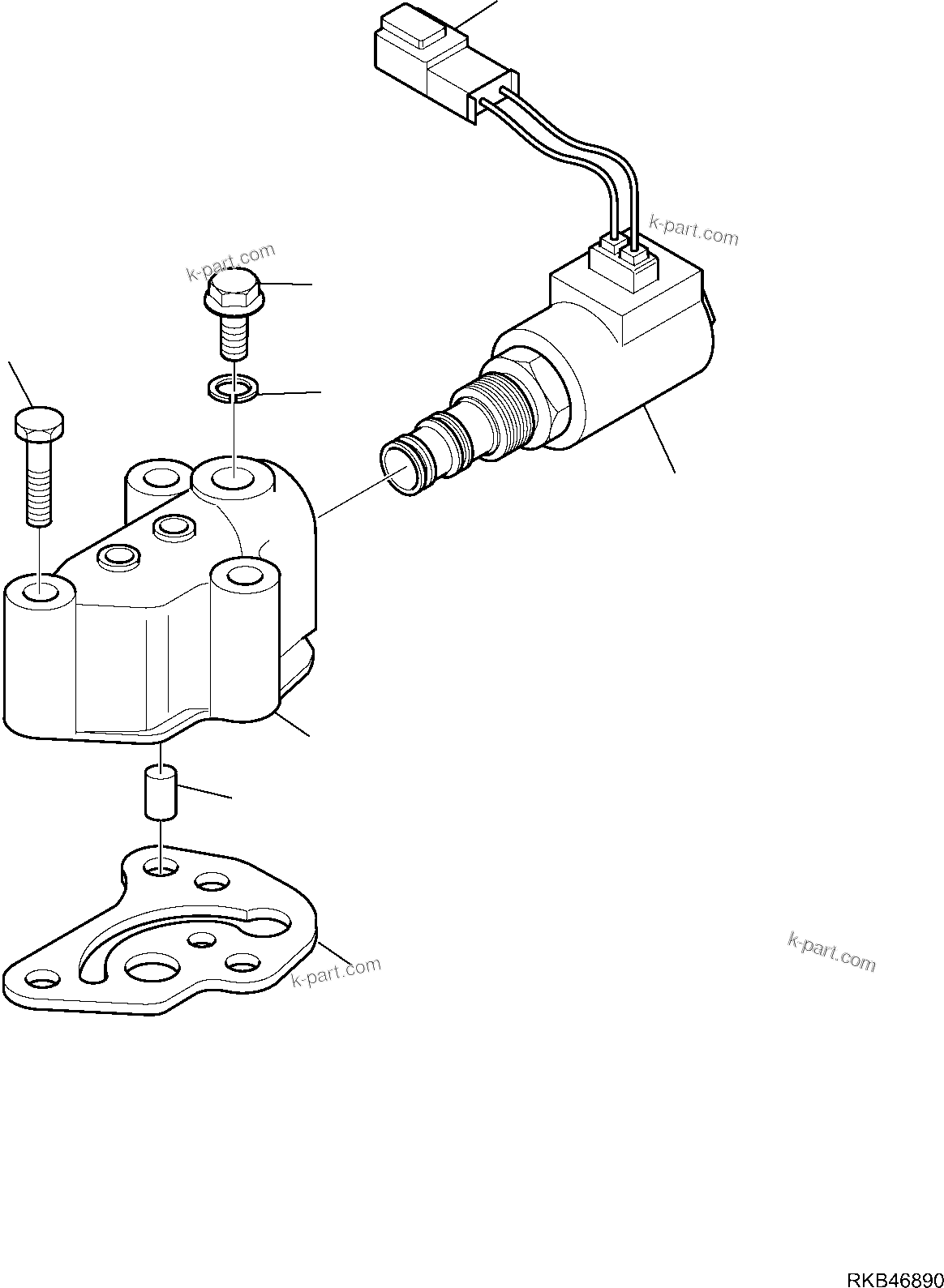 k-part.com

k-part.com

k-part.com

k-part.com

RKB46890