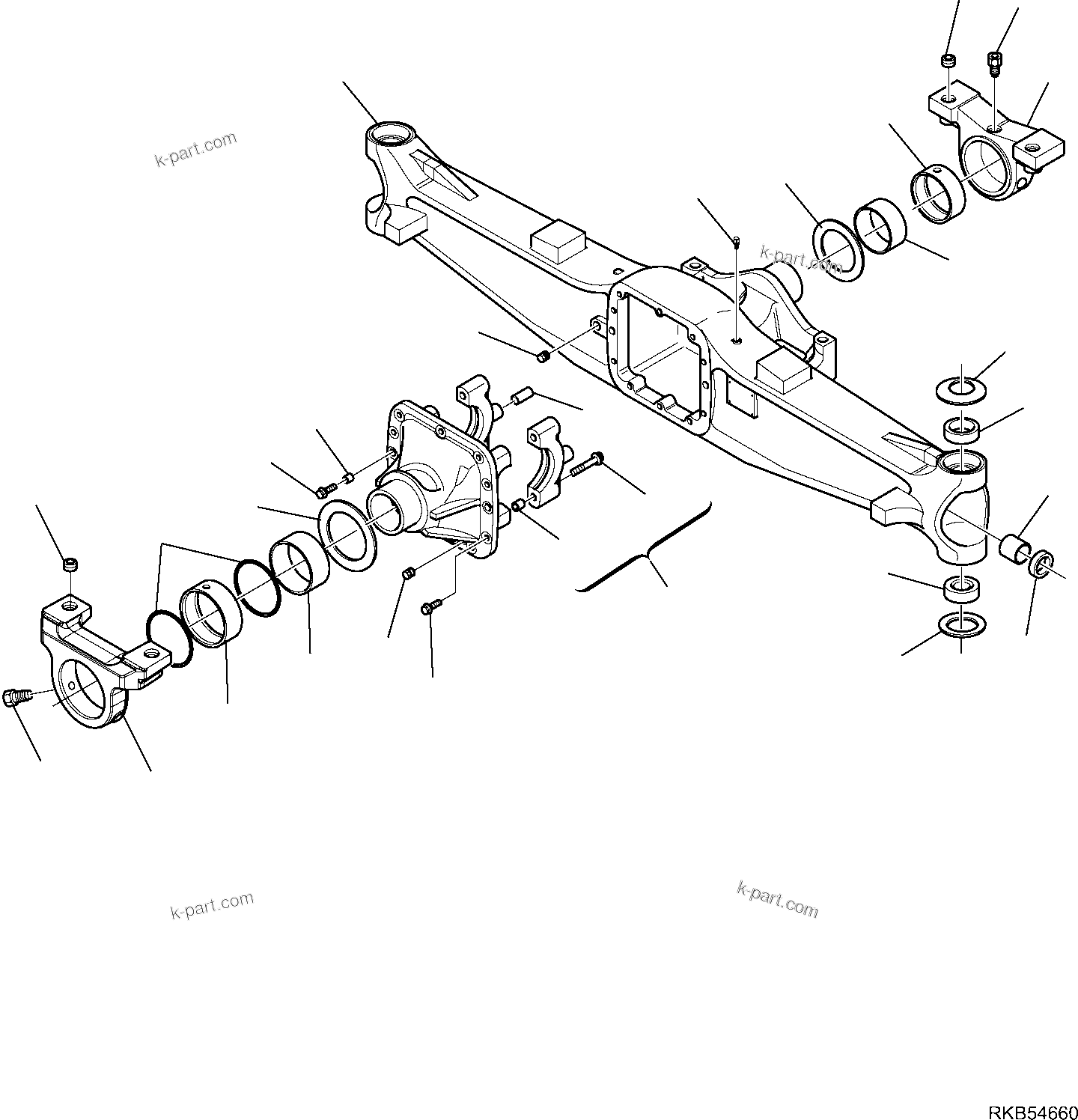 k-part.com

k-part.com

k-part.com

k-part.com

RKB54660