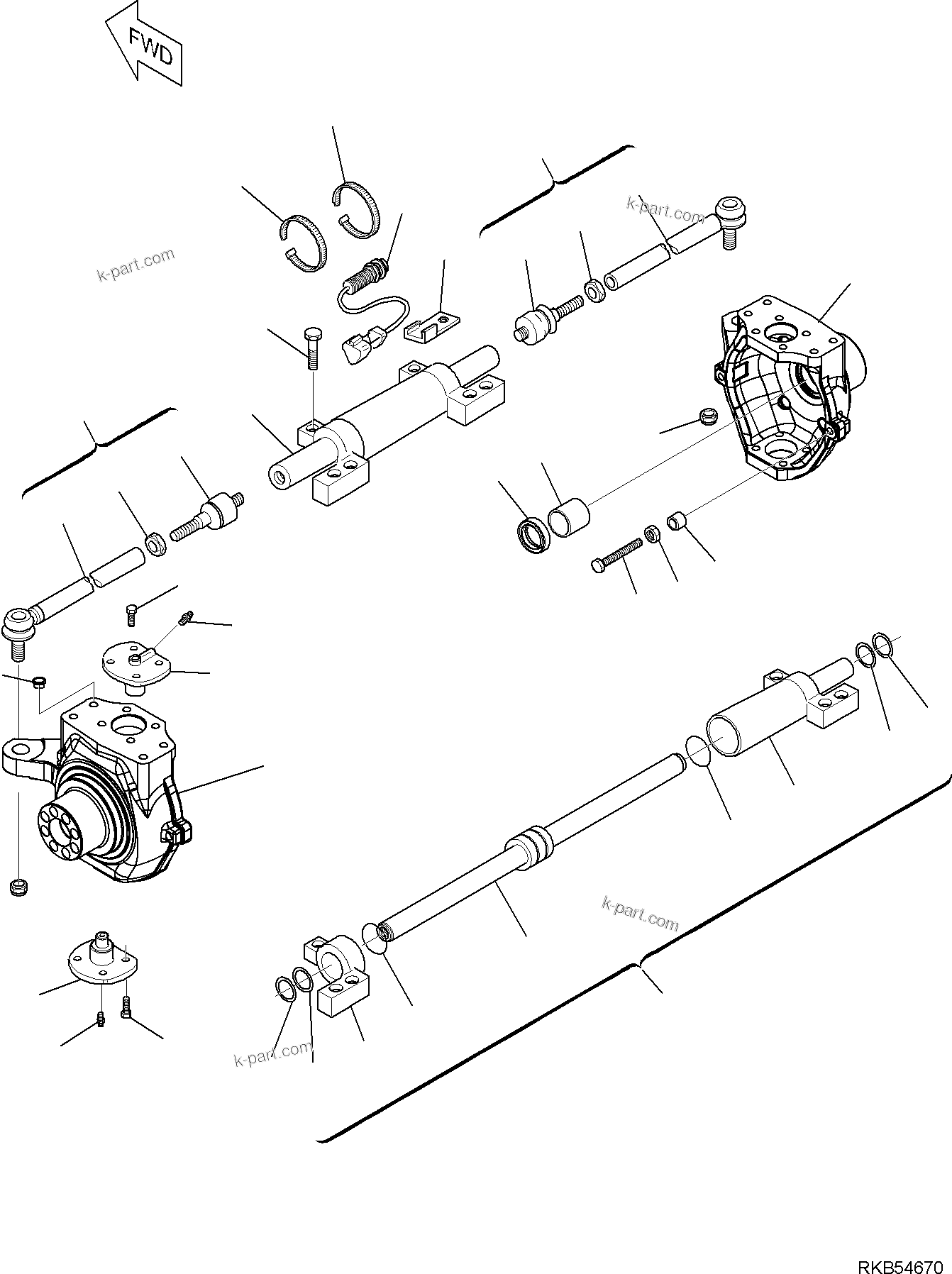 FWD

k-part.com

k-part.com

k-part.com

k-part.com

RKB54670