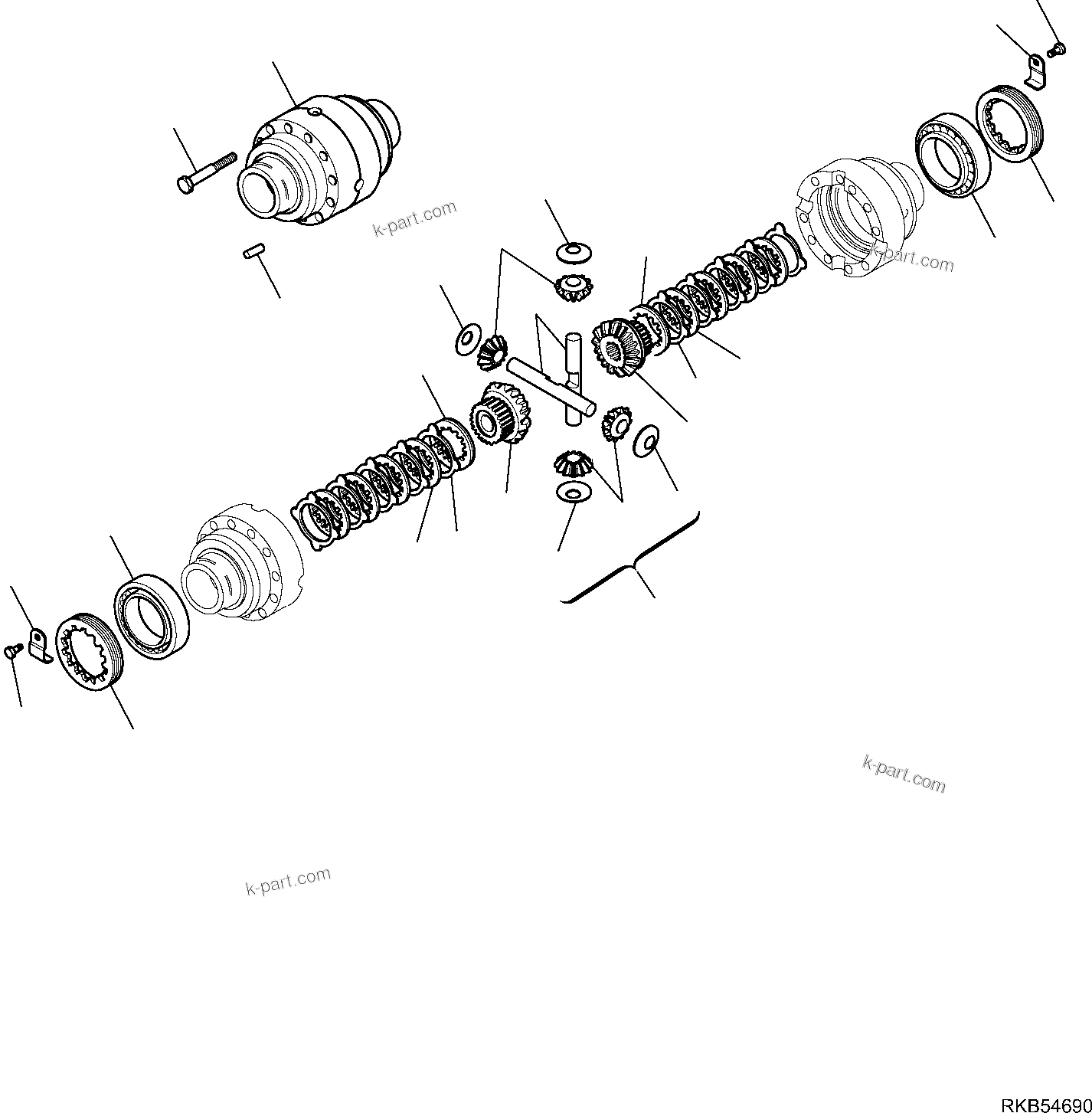 k-part.com

k-part.com

k-part.com

k-part.com

RKB54690