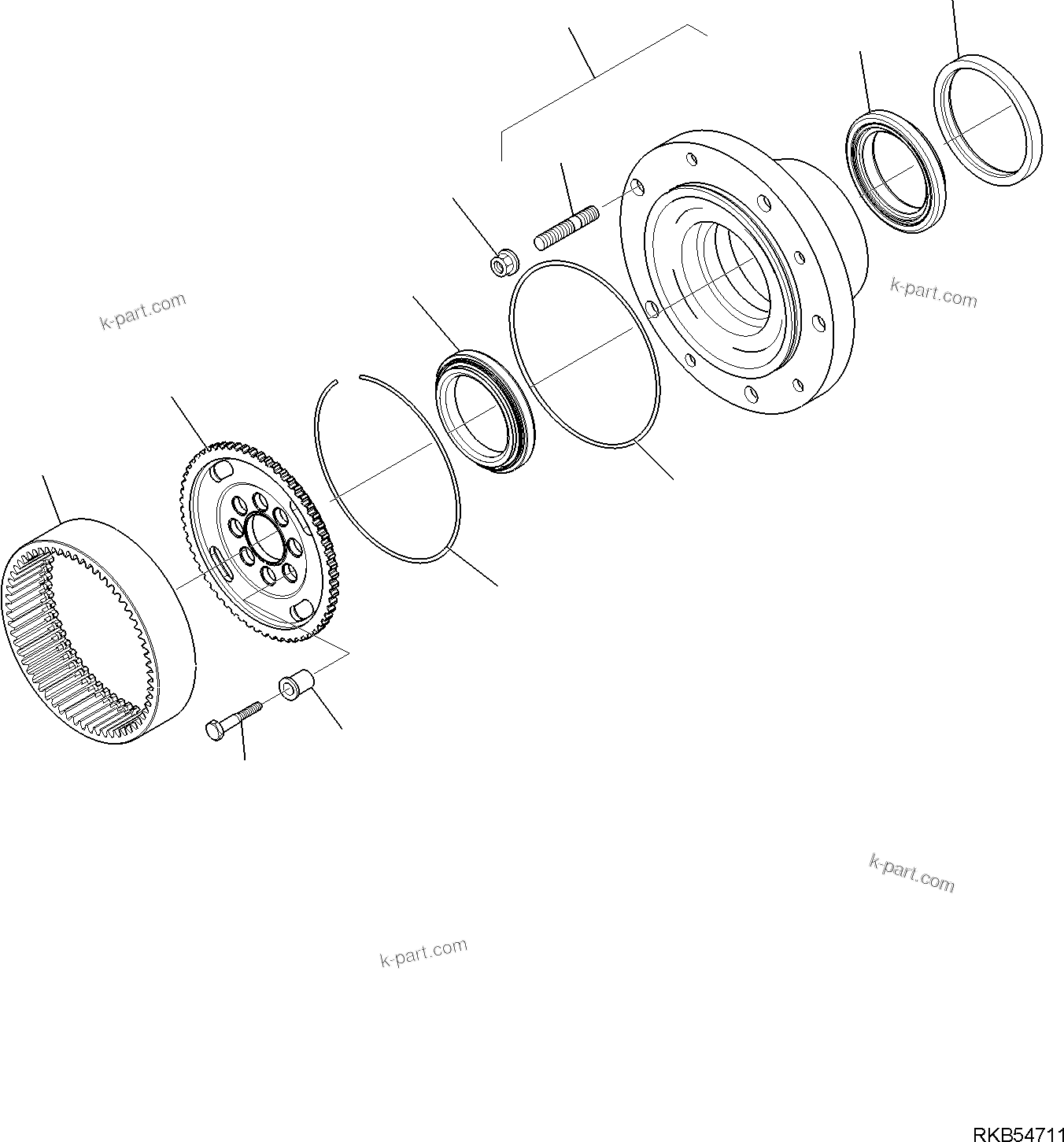 k-part.com

k-part.com

k-part.com

k-part.com

RKB54711